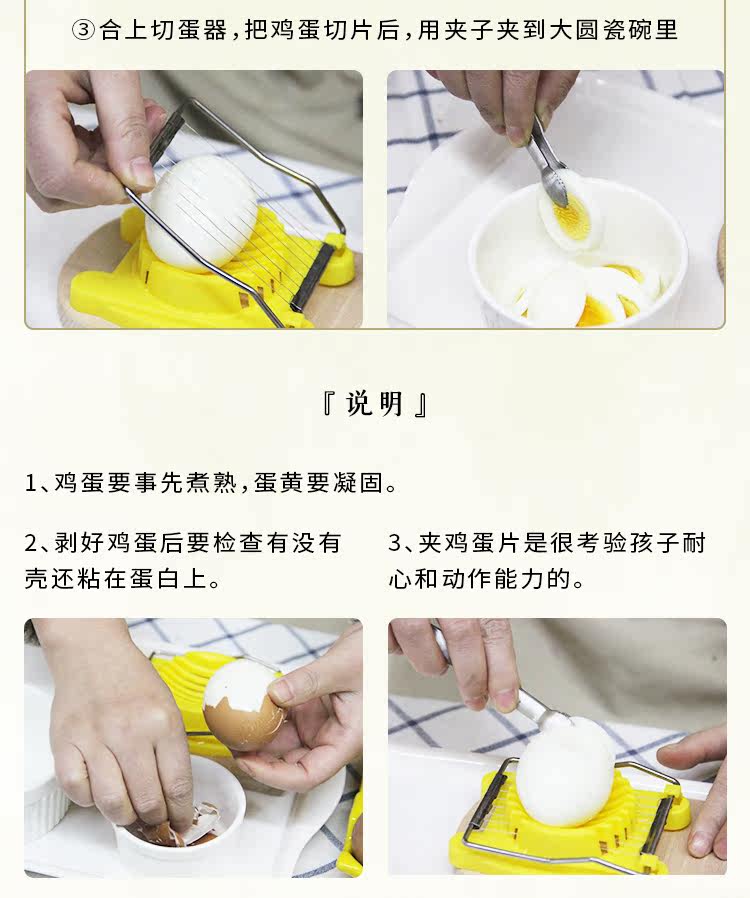 ③合上切蛋器，把鸡蛋切片后，用夹子夹到大圆瓷碗里

『说明』

1、鸡蛋要事先煮熟，蛋黄要凝固。

2、剥好鸡蛋后要检查有没有壳还粘在蛋白上。

3、夹鸡蛋片是很考验孩子耐心和动作能力的。