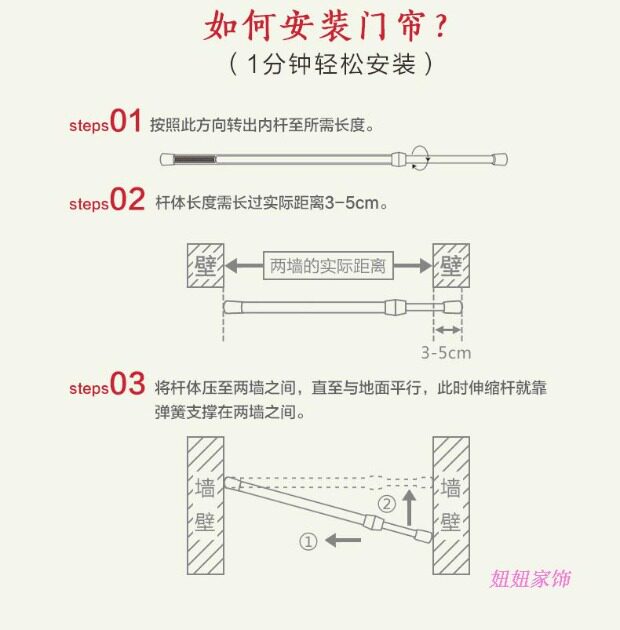 如何安装门帘？
（1分钟轻松安装）

steps01 按照此方向转出内杆至所需长度。

steps02 杆体长度需长过实际距离3-5cm。

壁 两墙的实际距离 壁

3-5cm

steps03 将杆体压至两墙之间，直至与地面平行，此时伸缩杆就靠弹簧支撑在两墙之间。

墙壁 ② ① 墙壁

妞妞家饰