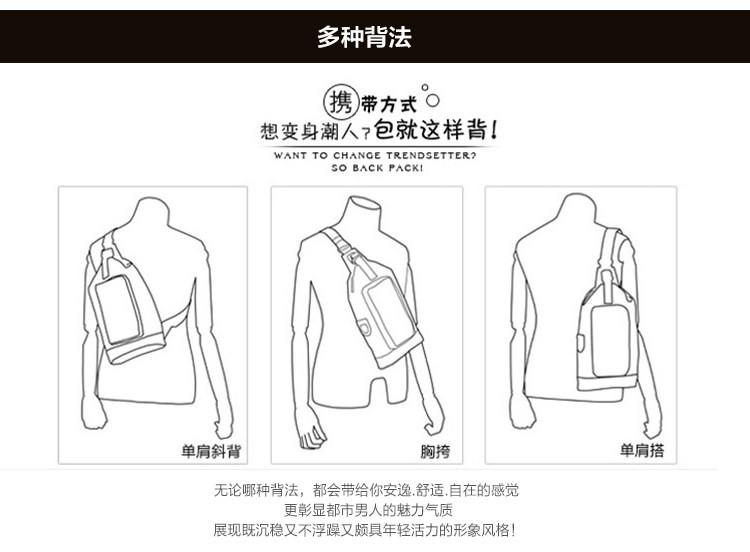 多种背法

携带方式
想变身潮人?包就这样背!
WANT TO CHANGE TRENDSETTER?
SO BACK PACK!

单肩斜背

胸挎

单肩搭

无论哪种背法，都会带给你安逸.舒适.自在的感觉
更彰显都市男人的魅力气质
展现既沉稳又不浮躁又颇具年轻活力的形象风格!