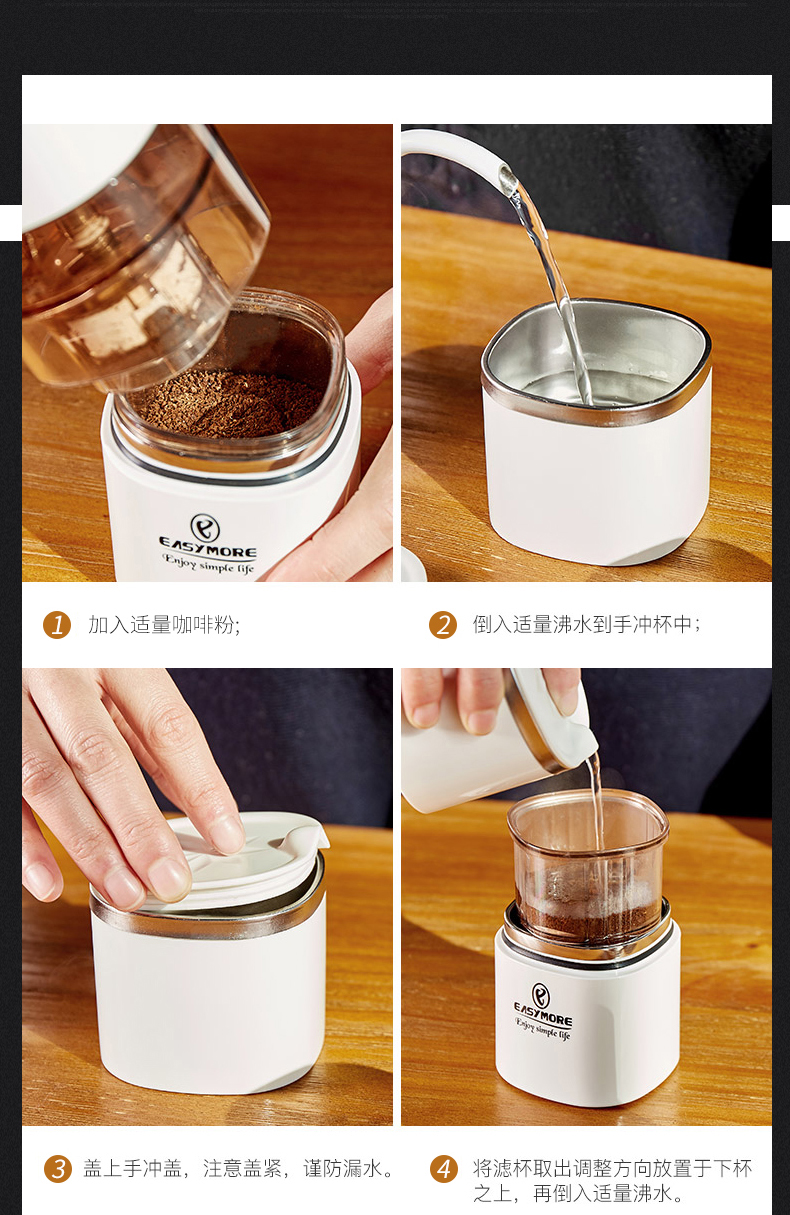 EASYMORE
Enjoy simple life

1 加入适量咖啡粉;

2 倒入适量沸水到手冲杯中;

EASYMORE
Enjoy simple life

3 盖上手冲盖，注意盖紧，谨防漏水。

4 将滤杯取出调整方向放置于下杯之上，再倒入适量沸水。