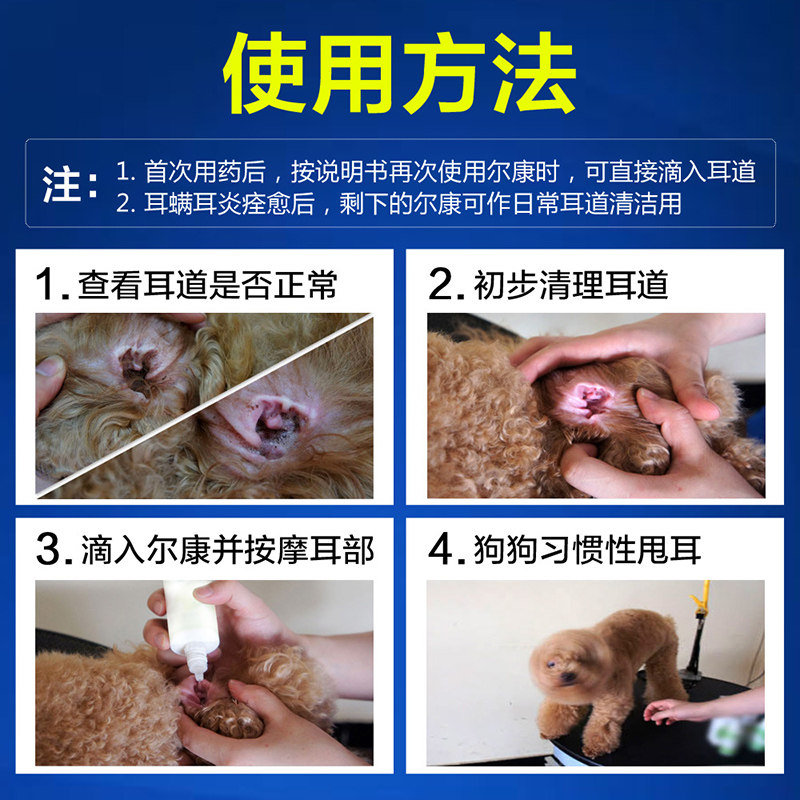 使用方法

注：1. 首次用药后，按说明书再次使用尔康时，可直接滴入耳道
2. 耳螨耳炎痊愈后，剩下的尔康可作日常耳道清洁用

1. 查看耳道是否正常

2. 初步清理耳道

3. 滴入尔康并按摩耳部

4. 狗狗习惯性甩耳