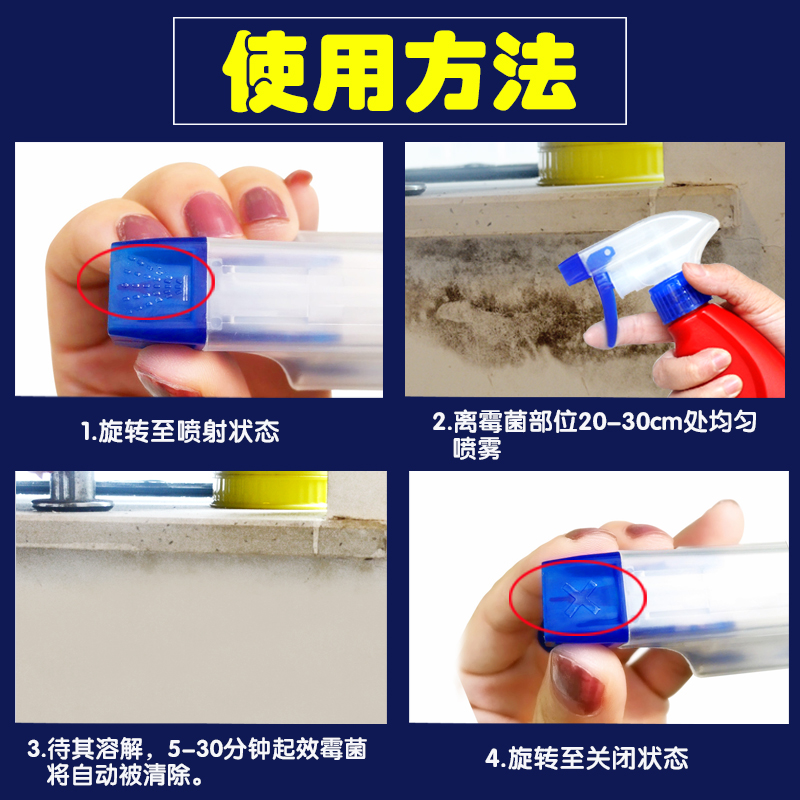 使用方法

1.旋转至喷射状态

2.离霉菌部位20-30cm处均匀喷雾

3.待其溶解，5-30分钟起效霉菌将自动被清除。

4.旋转至关闭状态