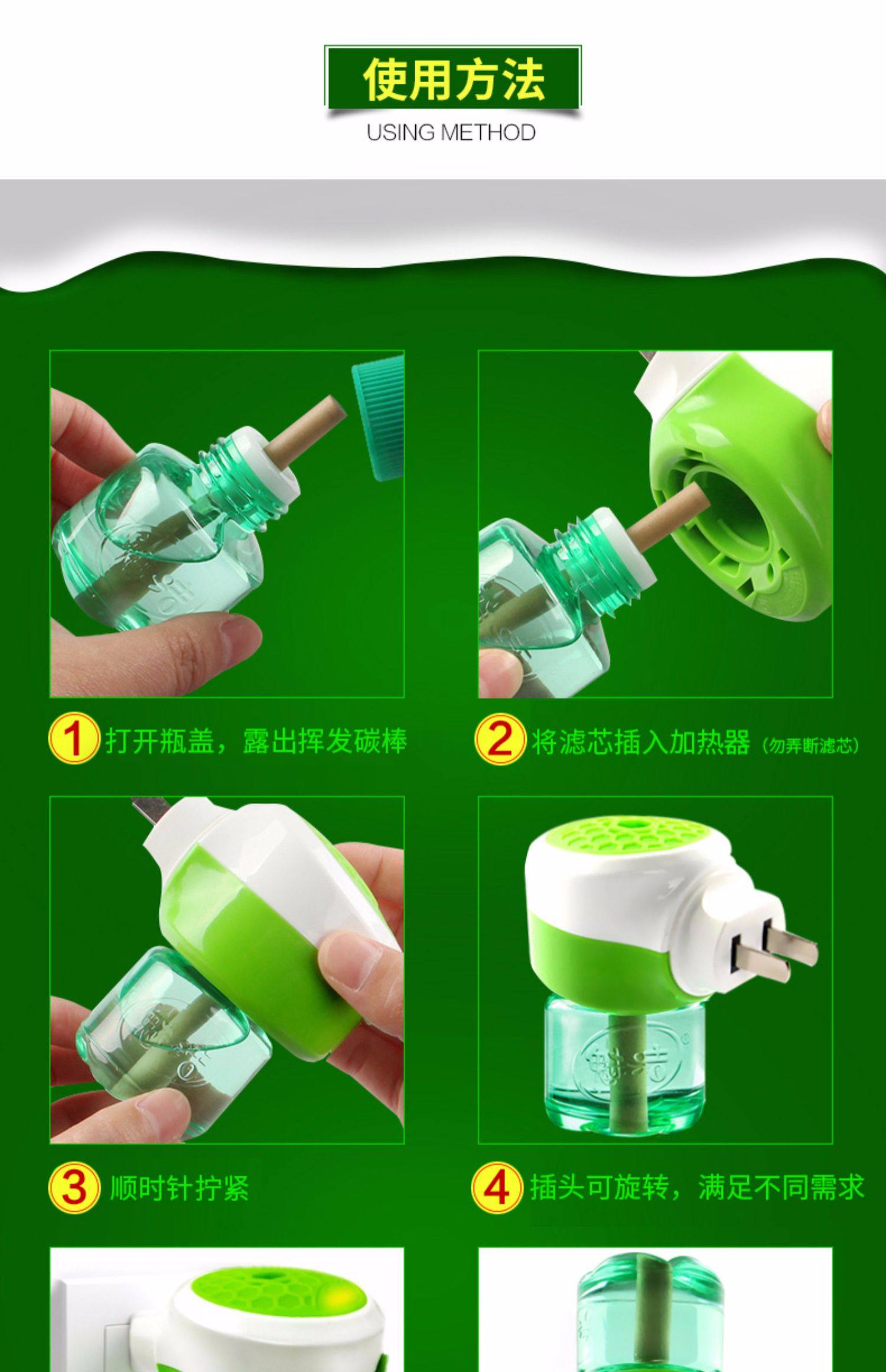 使用方法
USING METHOD

1 打开瓶盖，露出挥发碳棒

2 将滤芯插入加热器（勿弄断滤芯）

3 顺时针拧紧

4 插头可旋转，满足不同需求