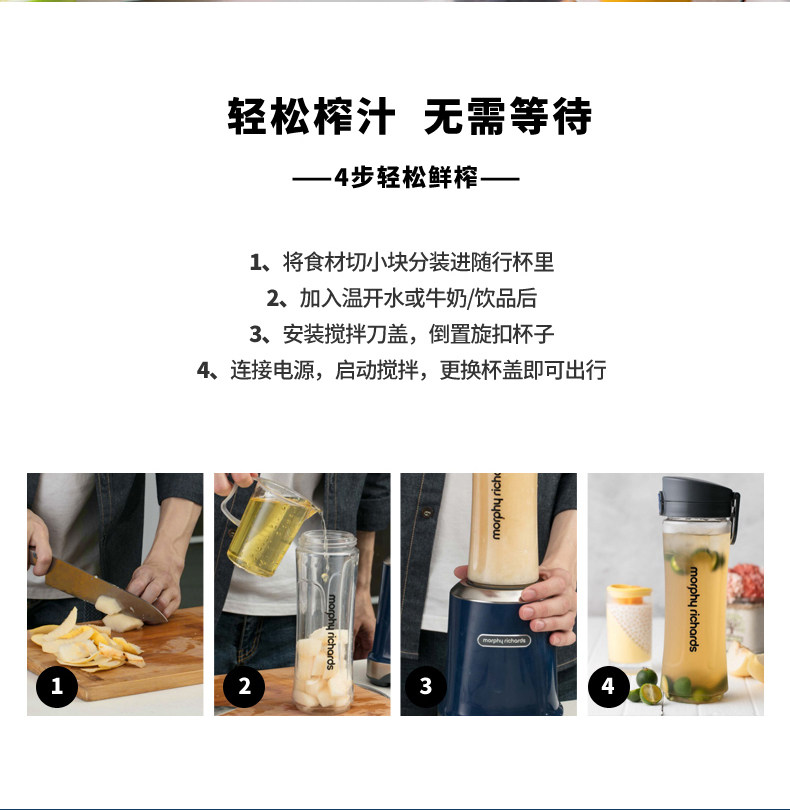 轻松榨汁 无需等待

——4步轻松鲜榨——

1、将食材切小块分装进随行杯里
2、加入温开水或牛奶/饮品后
3、安装搅拌刀盖，倒置旋扣杯子
4、连接电源，启动搅拌，更换杯盖即可出行

1

morphy richards

2

morphy richards

morphy richards

3

morphy richards

4