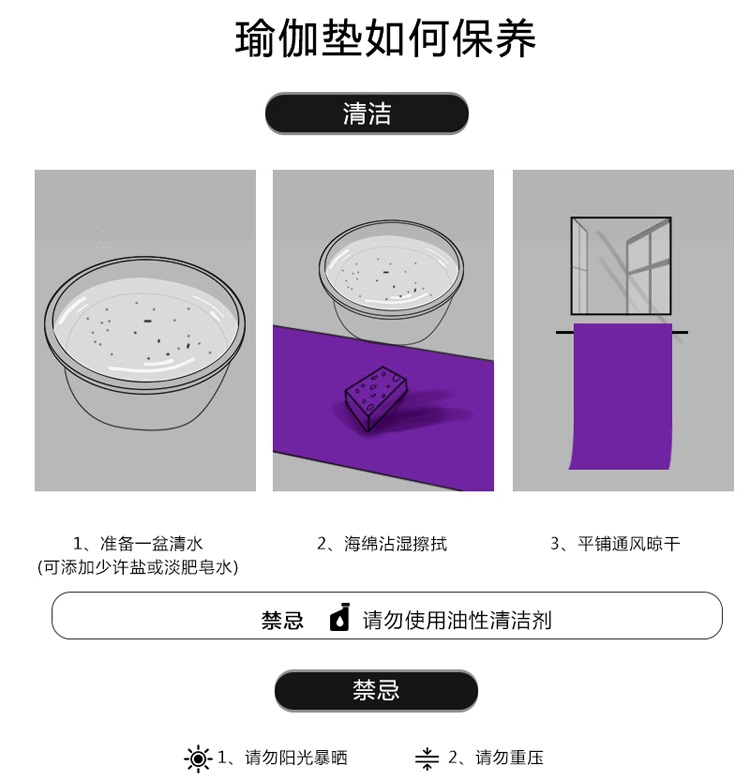 瑜伽垫如何保养

清洁

1、准备一盆清水
(可添加少许盐或淡肥皂水)

2、海绵沾湿擦拭

3、平铺通风晾干

禁忌 请勿使用油性清洁剂

禁忌

1、请勿阳光暴晒

2、请勿重压