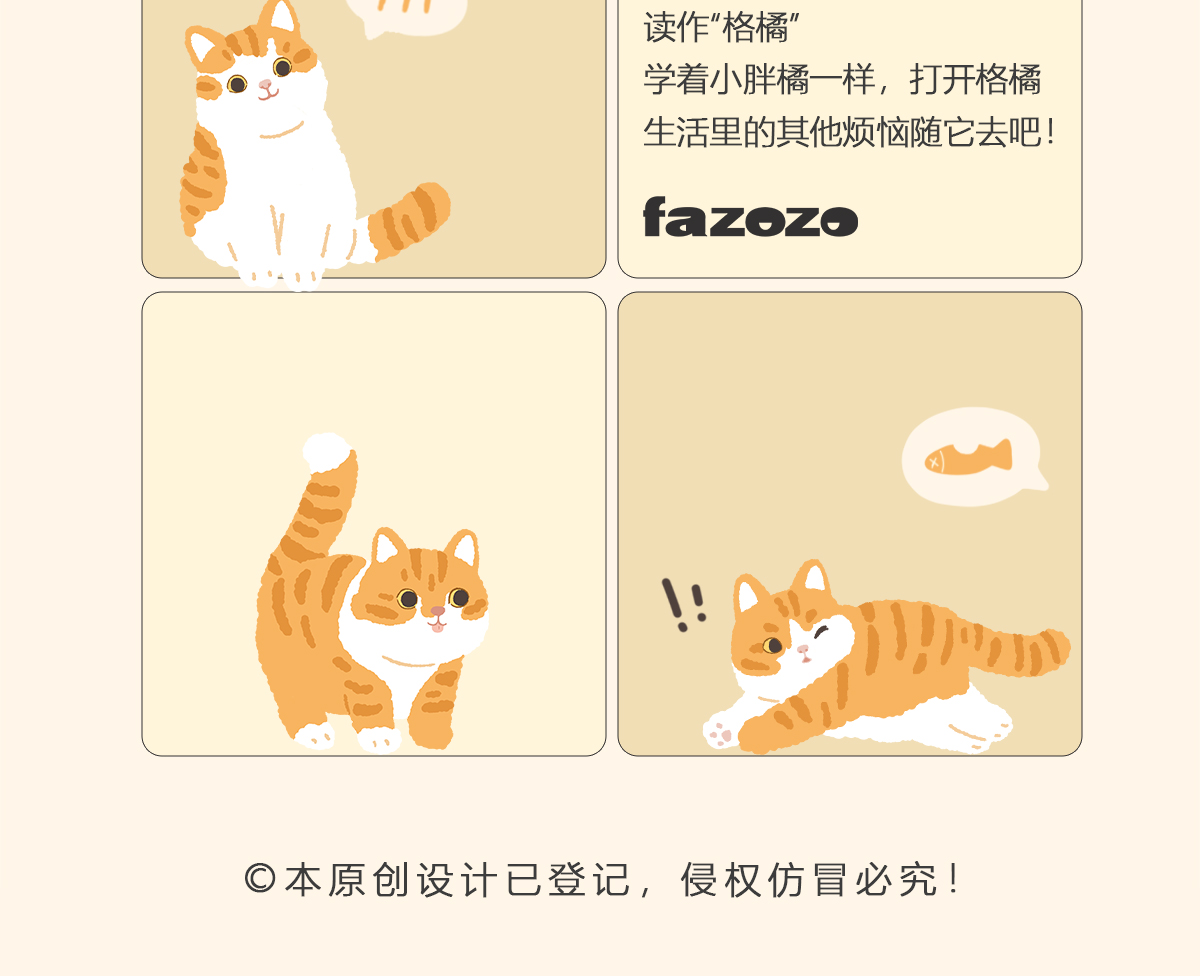 读作“格橘”
学着小胖橘一样，打开格橘
生活里的其他烦恼随它去吧！

fazozo

!!

©本原创设计已登记，侵权仿冒必究！