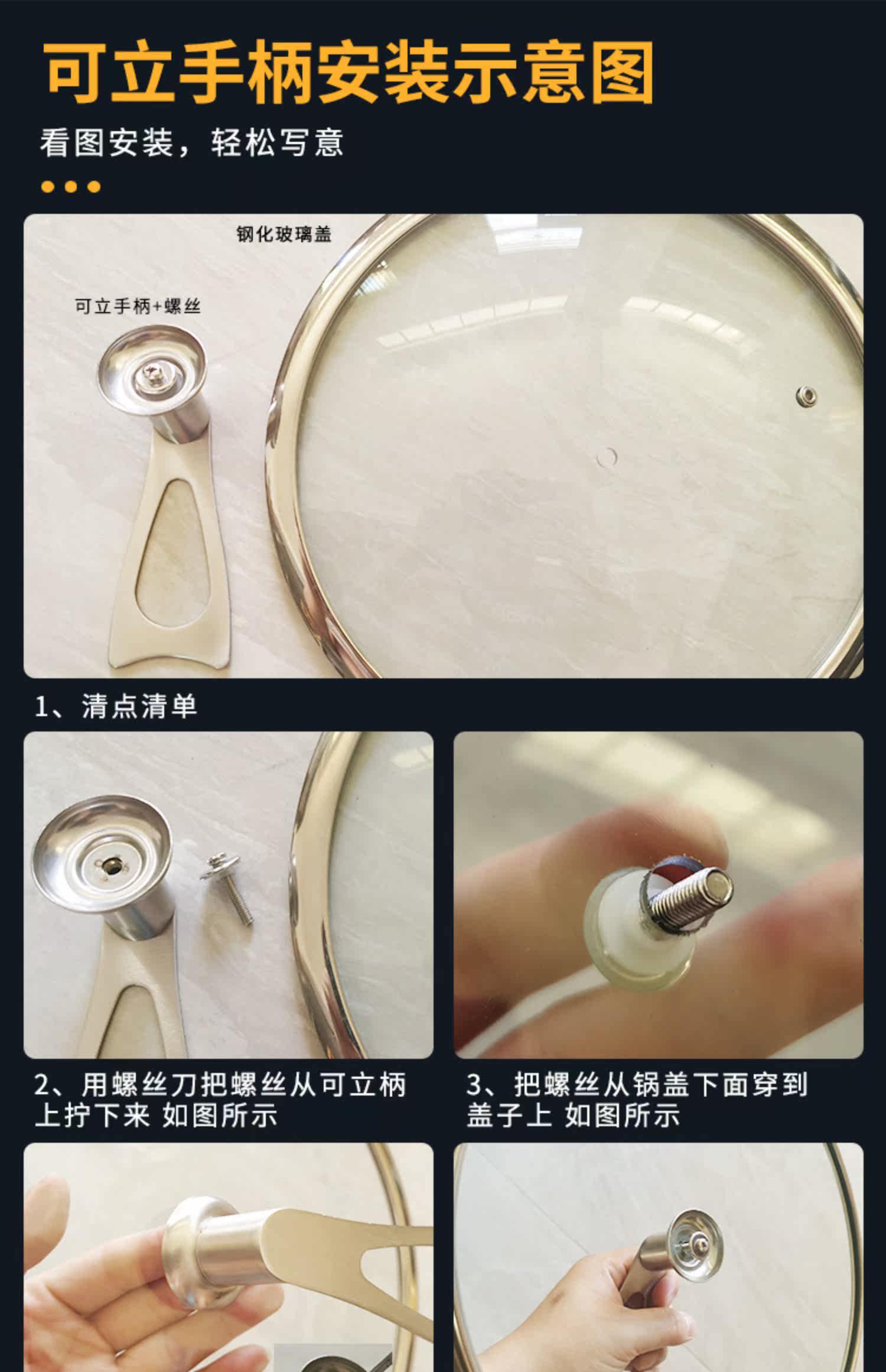 可立手柄安装示意图

看图安装，轻松写意

钢化玻璃盖

可立手柄+螺丝

1、清点清单

2、用螺丝刀把螺丝从可立柄上拧下来 如图所示

3、把螺丝从锅盖下面穿到盖子上 如图所示