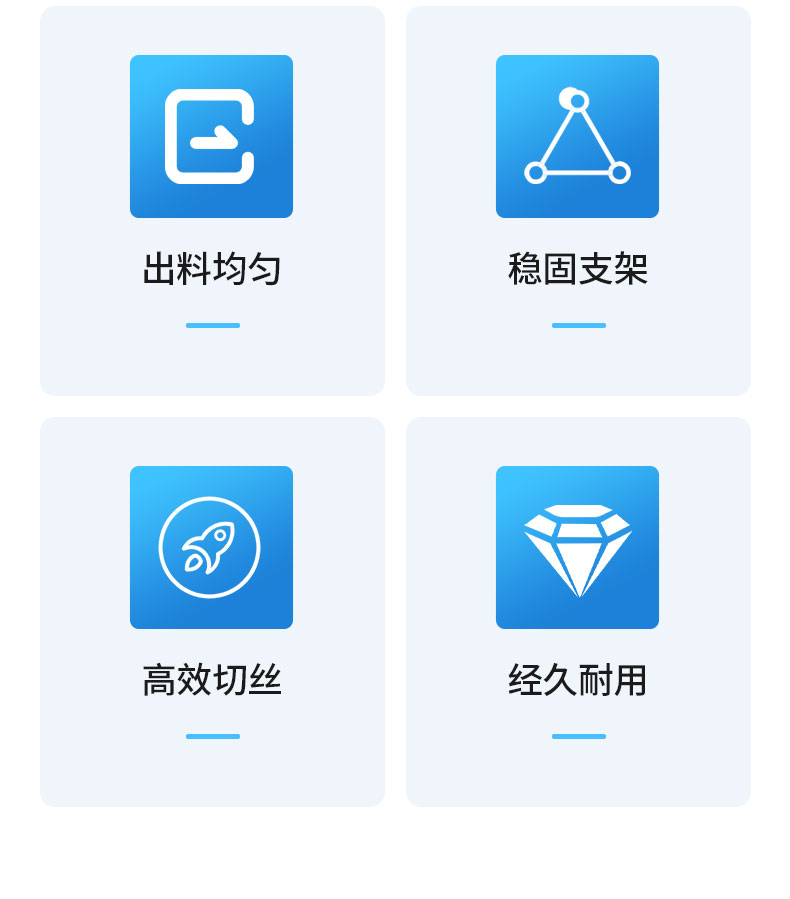 出料均匀

稳固支架

高效切丝

经久耐用