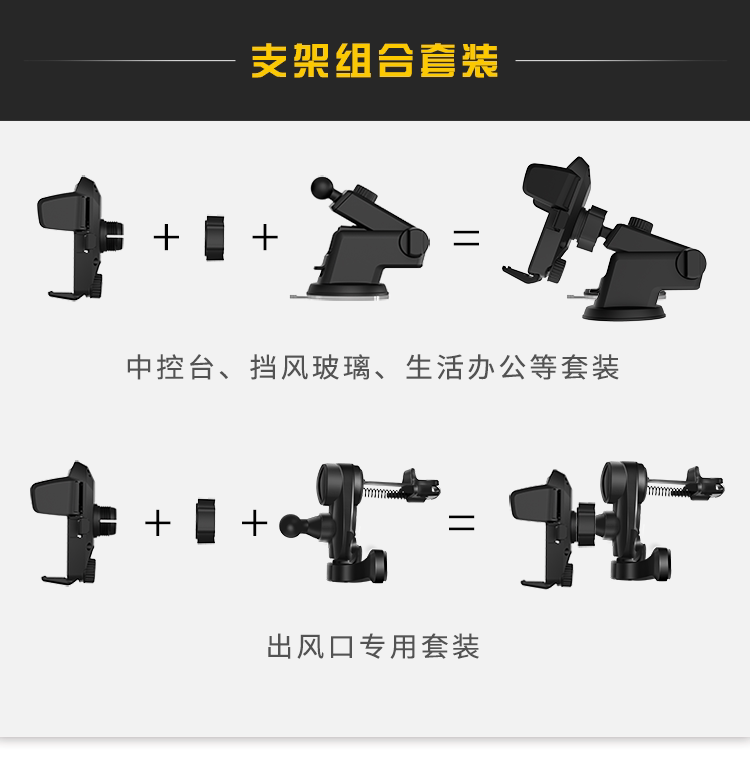 支架组合套装

+ + =

中控台、挡风玻璃、生活办公等套装

+ + =

出风口专用套装