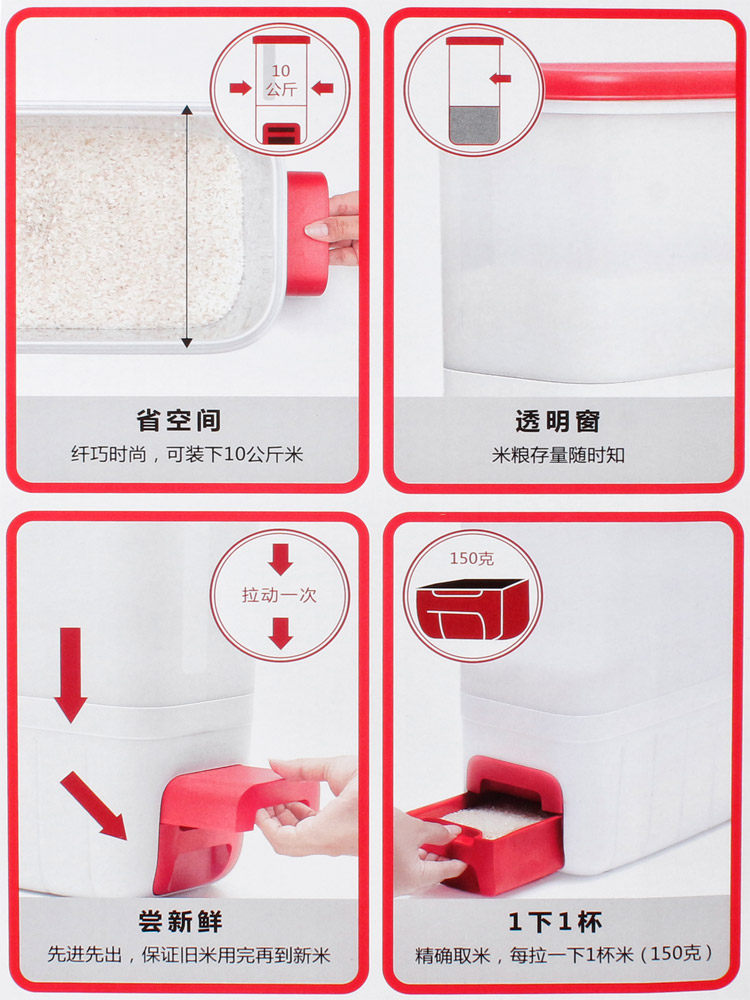 10
公斤

省空间
纤巧时尚，可装下10公斤米

透明窗
米粮存量随时知

拉动一次

尝新鲜
先进先出，保证旧米用完再到新米

150克

1下1杯
精确取米，每拉一下1杯米（150克）