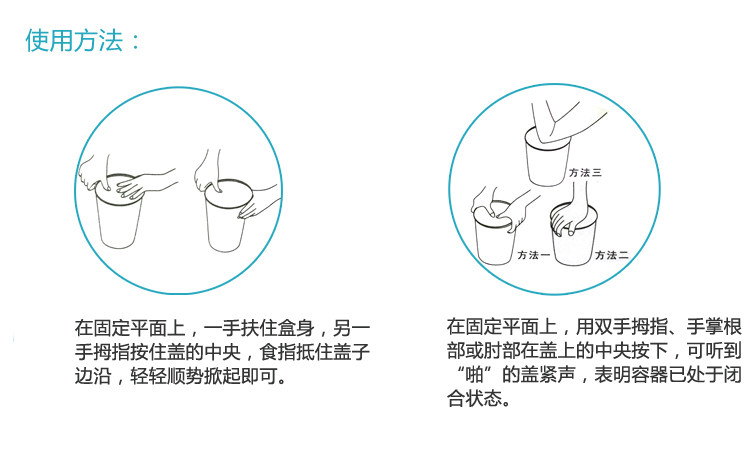 使用方法：

在固定平面上，一手扶住盒身，另一手拇指按住盖的中央，食指抵住盖子边沿，轻轻顺势掀起即可。

方法三

方法一

方法二

在固定平面上，用双手拇指、手掌根部或肘部在盖上的中央按下，可听到“啪”的盖紧声，表明容器已处于闭合状态。