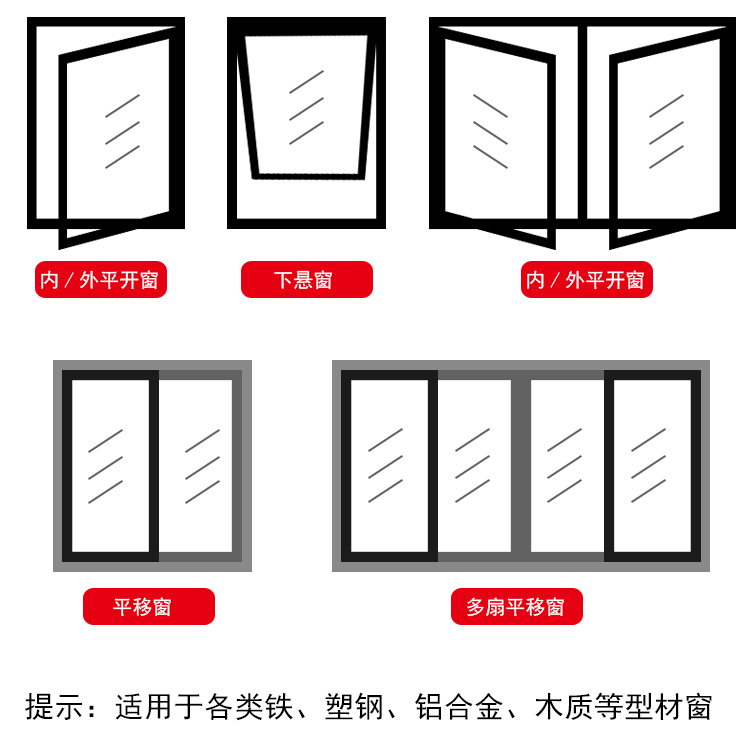 内 / 外平开窗

下悬窗

内 / 外平开窗

平移窗

多扇平移窗

提示：适用于各类铁、塑钢、铝合金、木质等型材窗