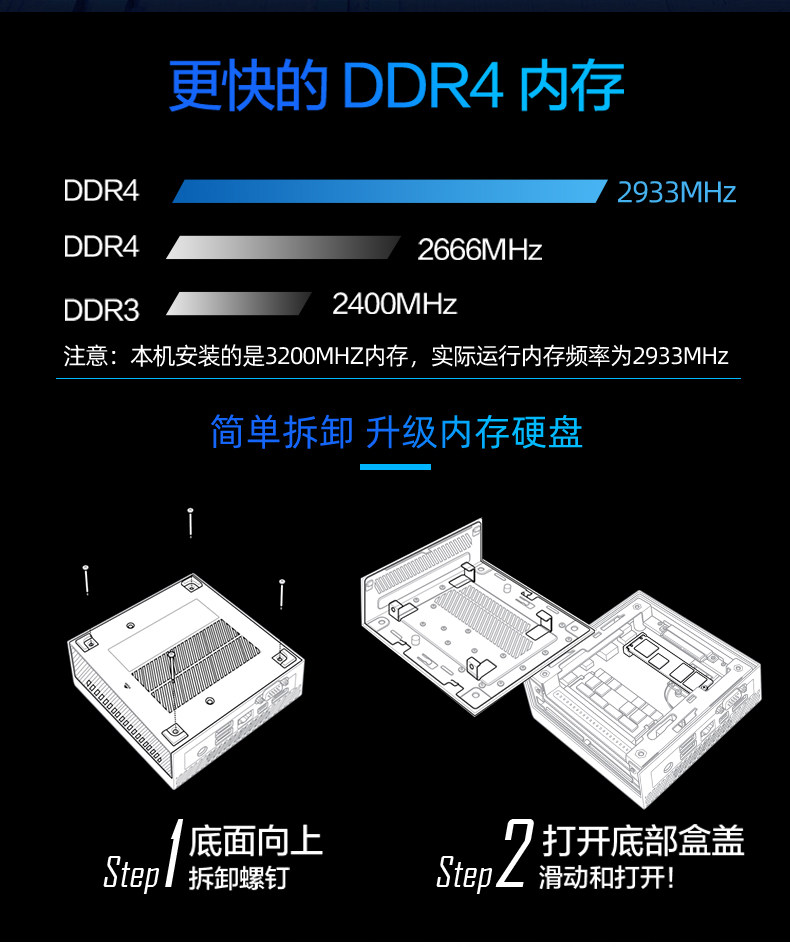 更快的 DDR4 内存

DDR4 2933MHz
DDR4 2666MHz
DDR3 2400MHz

注意：本机安装的是3200MHZ内存，实际运行内存频率为2933MHz

简单拆卸 升级内存硬盘

Step 1 底面向上
拆卸螺钉

Step 2 打开底部盒盖
滑动和打开!