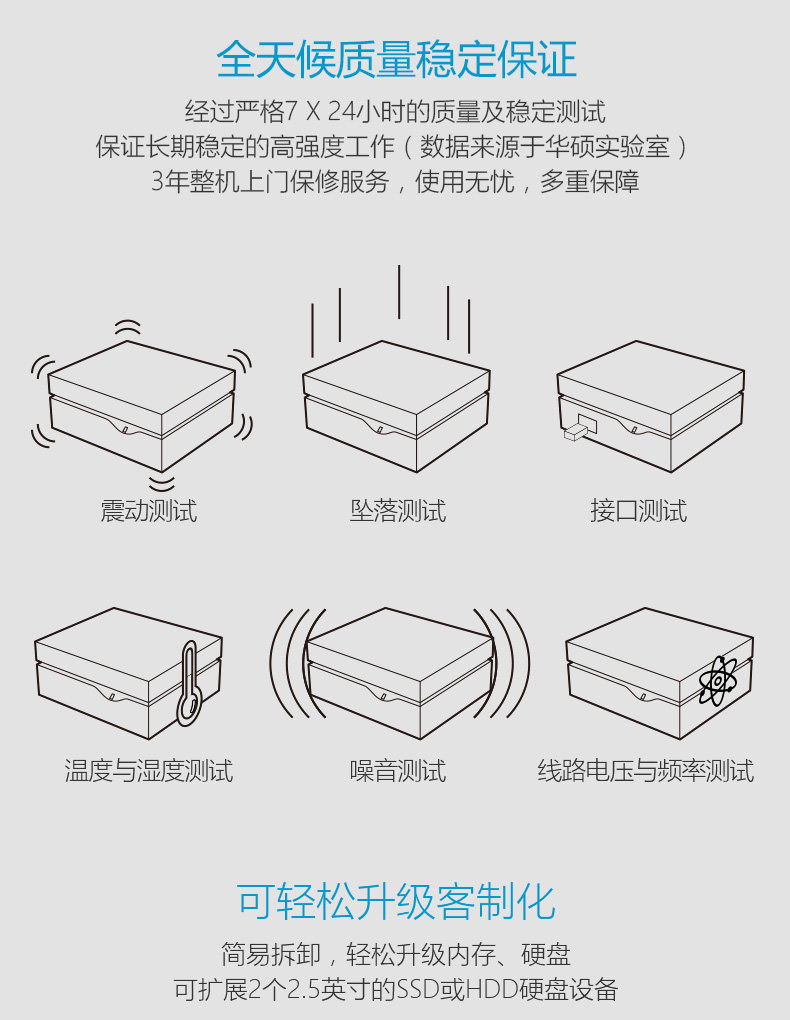 全天候质量稳定保证

经过严格7 X 24小时的质量及稳定测试
保证长期稳定的高强度工作（数据来源于华硕实验室）
3年整机上门保修服务，使用无忧，多重保障

震动测试

坠落测试

接口测试

温度与湿度测试

噪音测试

线路电压与频率测试

可轻松升级客制化

简易拆卸，轻松升级内存、硬盘
可扩展2个2.5英寸的SSD或HDD硬盘设备