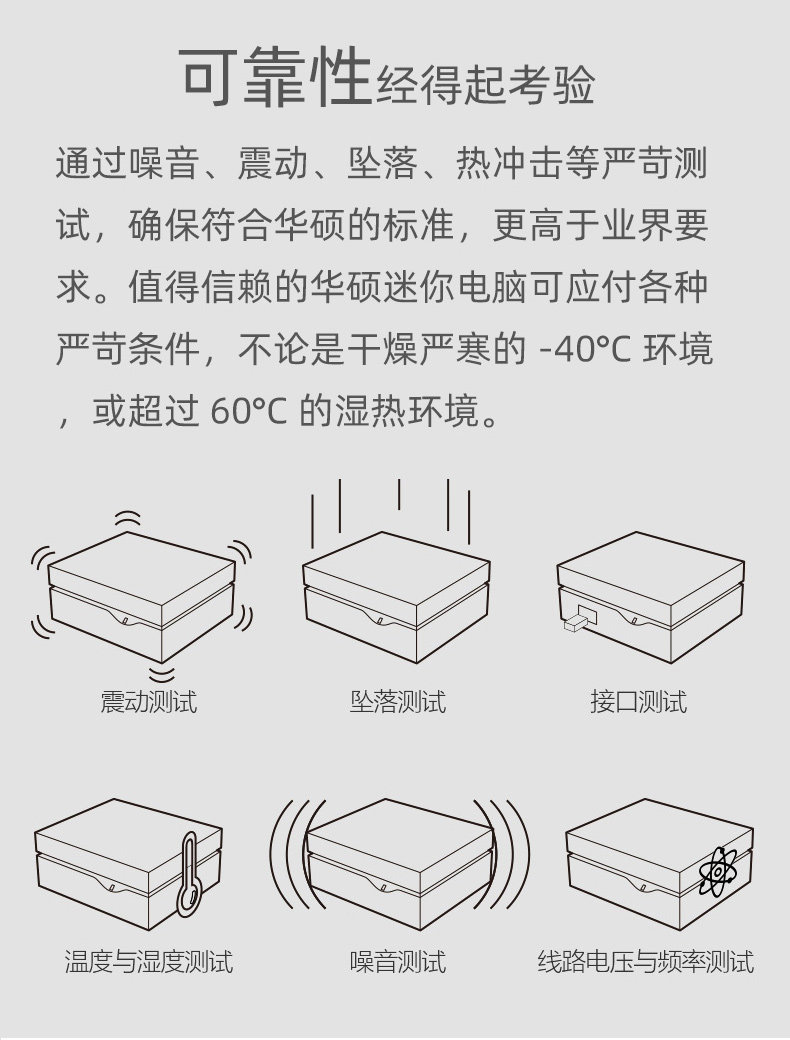 可靠性经得起考验

通过噪音、震动、坠落、热冲击等严苛测试，确保符合华硕的标准，更高于业界要求。值得信赖的华硕迷你电脑可应付各种严苛条件，不论是干燥严寒的 -40°C 环境，或超过 60°C 的湿热环境。

震动测试

坠落测试

接口测试

温度与湿度测试

噪音测试

线路电压与频率测试