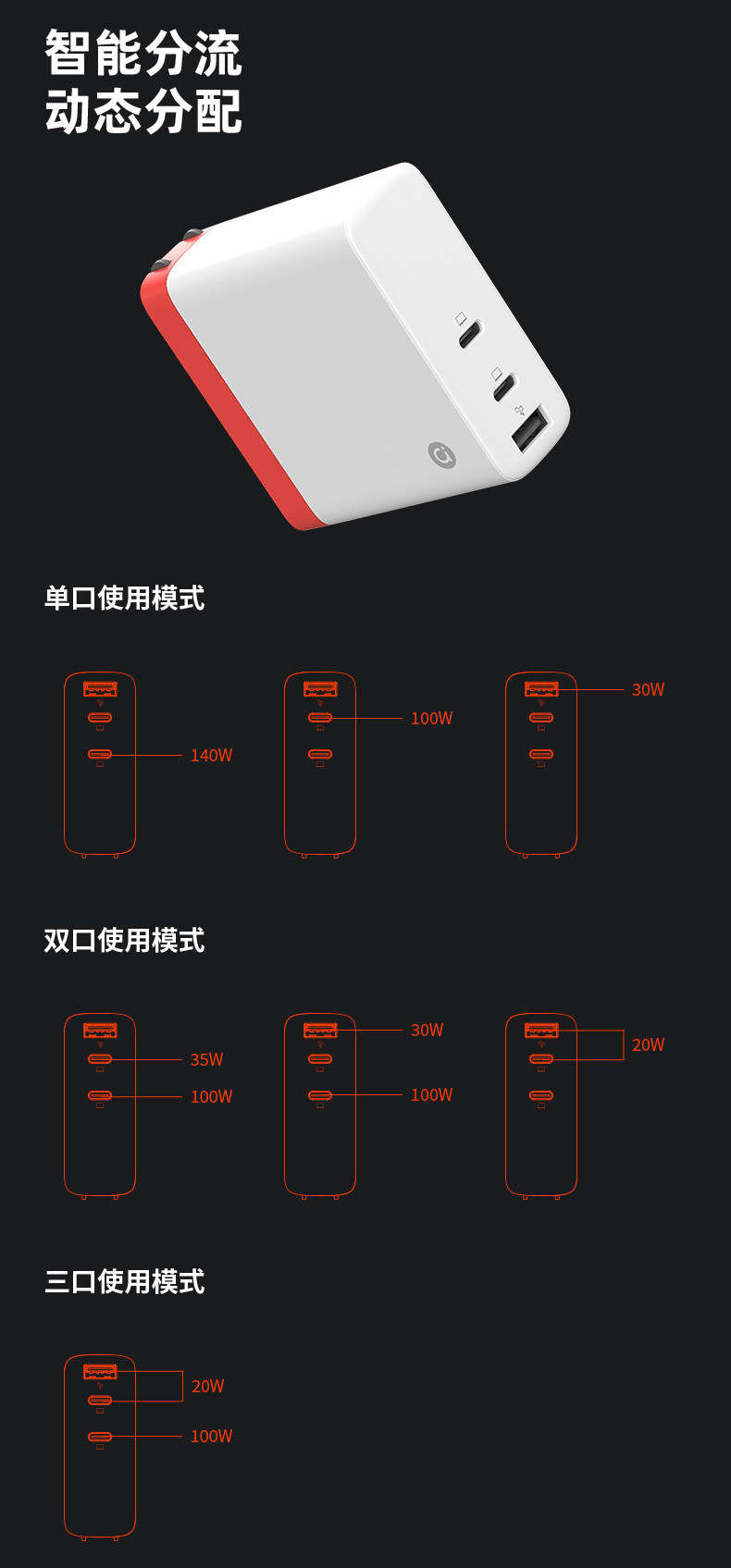 智能分流
动态分配

单口使用模式

140W

100W

30W

双口使用模式

35W
100W

30W
100W

20W

三口使用模式

20W
100W