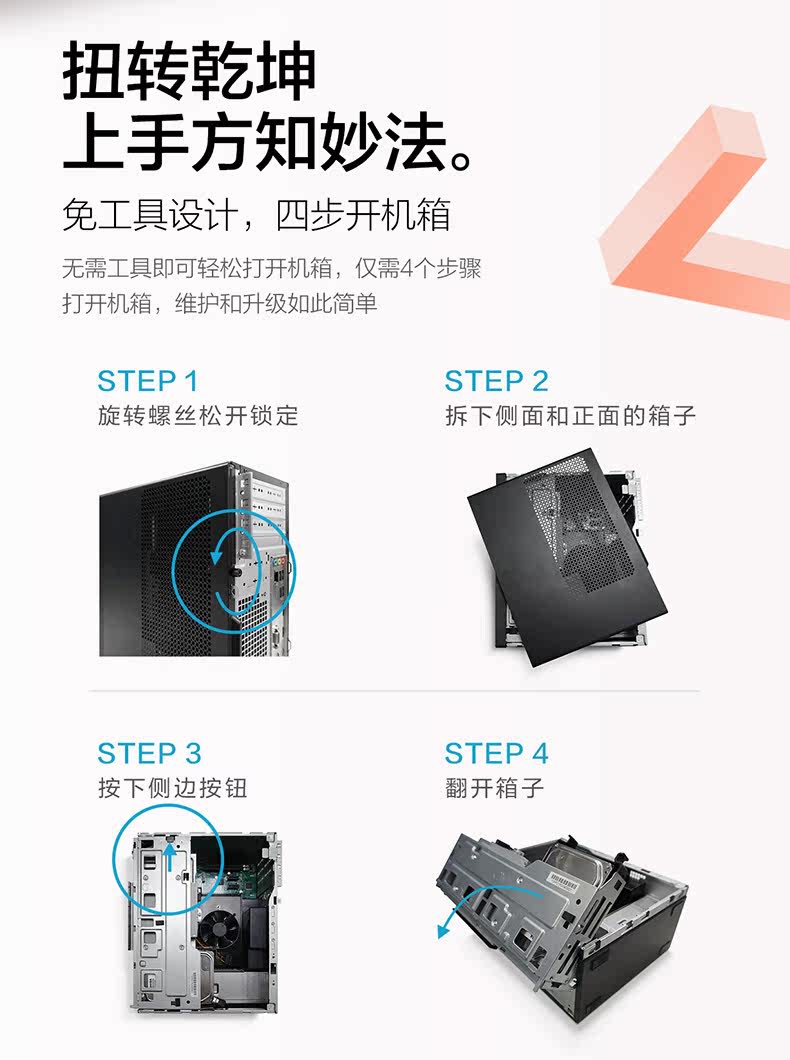 扭转乾坤
上手方知妙法。

免工具设计，四步开机箱

无需工具即可轻松打开机箱，仅需4个步骤打开机箱，维护和升级如此简单

STEP 1
旋转螺丝松开锁定

STEP 2
拆下侧面和正面的箱子

STEP 3
按下侧边按钮

STEP 4
翻开箱子