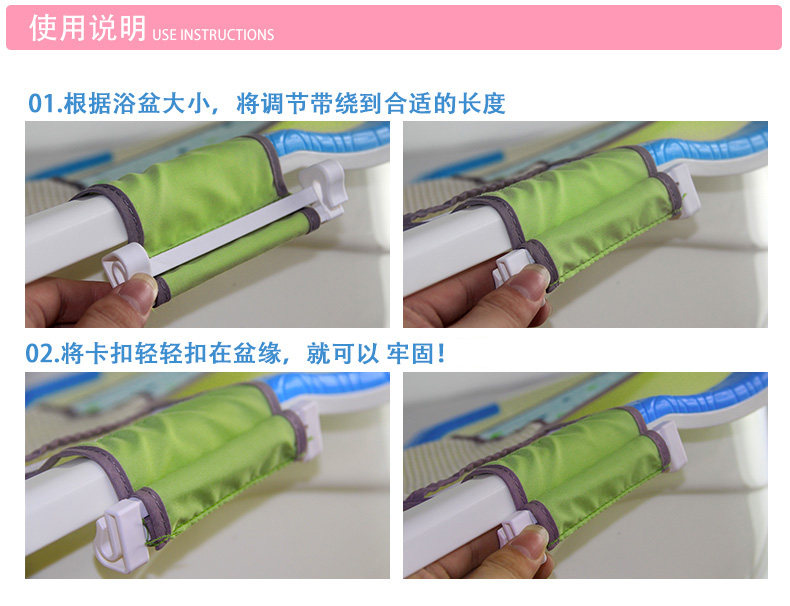 使用说明 USE INSTRUCTIONS

01.根据浴盆大小，将调节带绕到合适的长度

02.将卡扣轻轻扣在盆缘，就可以 牢固！