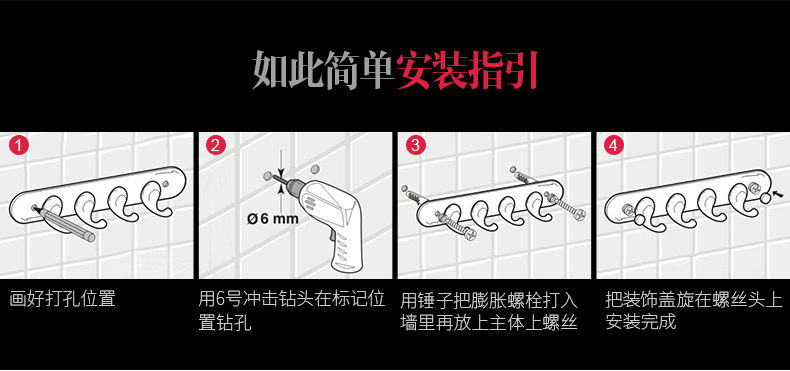 如此简单安装指引

1

画好打孔位置

2

Ø 6 mm

用6号冲击钻头在标记位置钻孔

3

用锤子把膨胀螺栓打入墙里再放上主体上螺丝

4

把装饰盖旋在螺丝头上安装完成