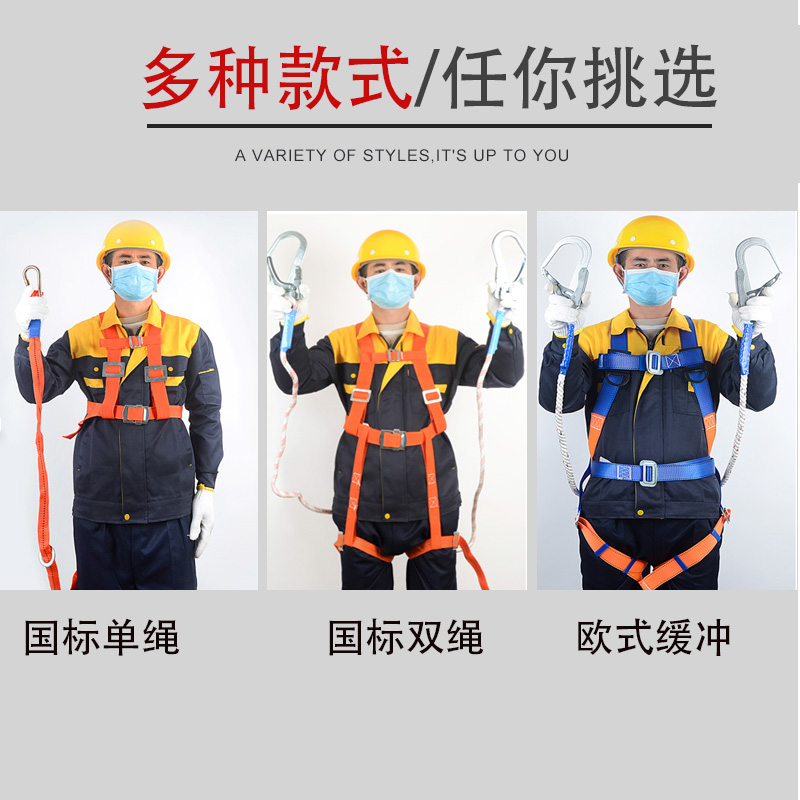 多种款式/任你挑选

A VARIETY OF STYLES,IT'S UP TO YOU

国标单绳

国标双绳

欧式缓冲