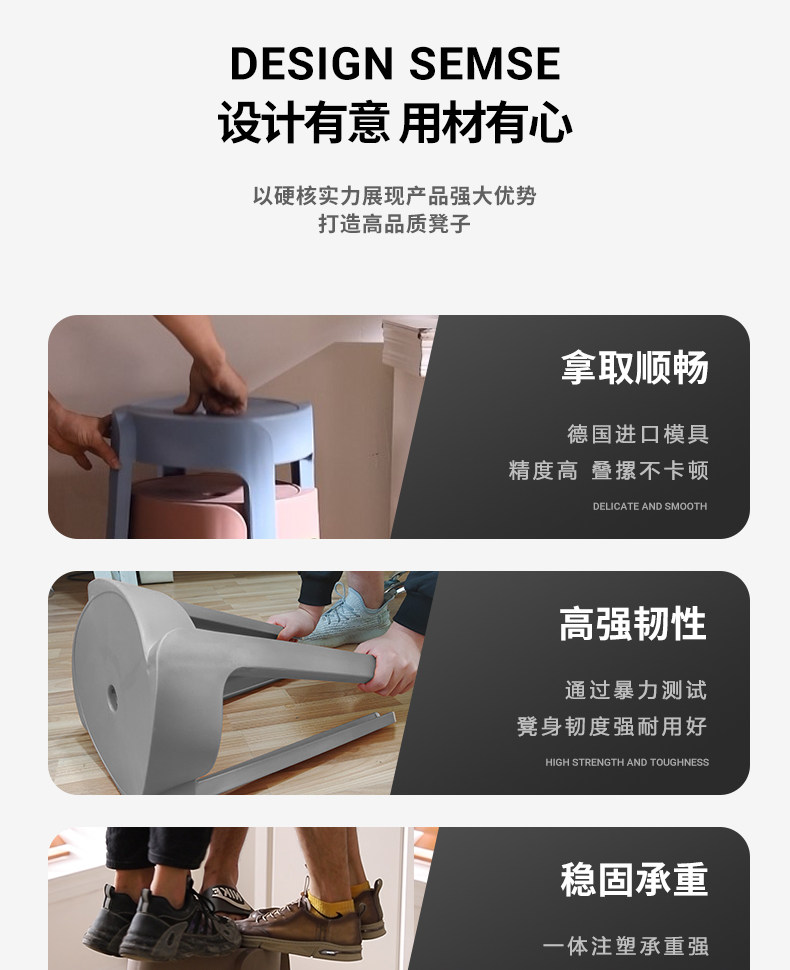 DESIGN SEMSE
设计有意 用材有心

以硬核实力展现产品强大优势
打造高品质凳子

拿取顺畅

德国进口模具
精度高 叠摞不卡顿

DELICATE AND SMOOTH

高强韧性

通过暴力测试
凳身韧度强耐用好

HIGH STRENGTH AND TOUGHNESS

稳固承重

一体注塑承重强