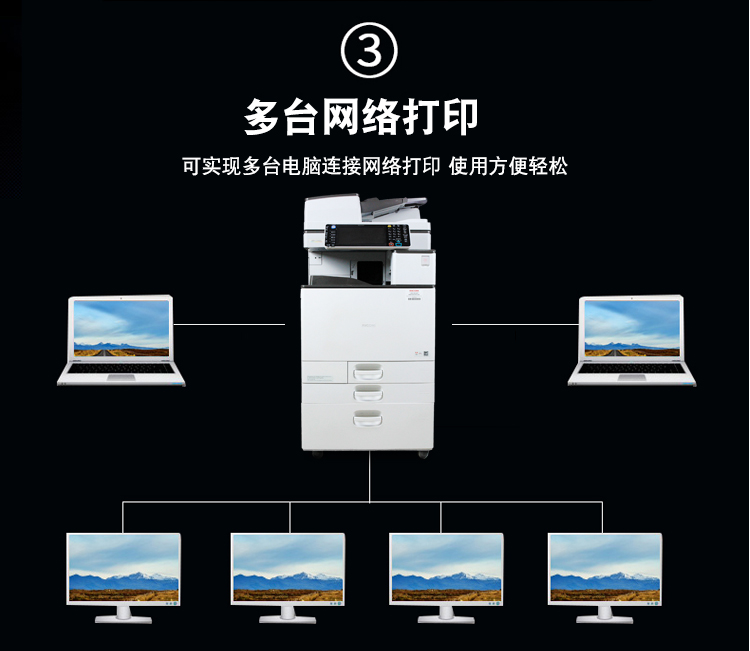 ③

多台网络打印

可实现多台电脑连接网络打印 使用方便轻松