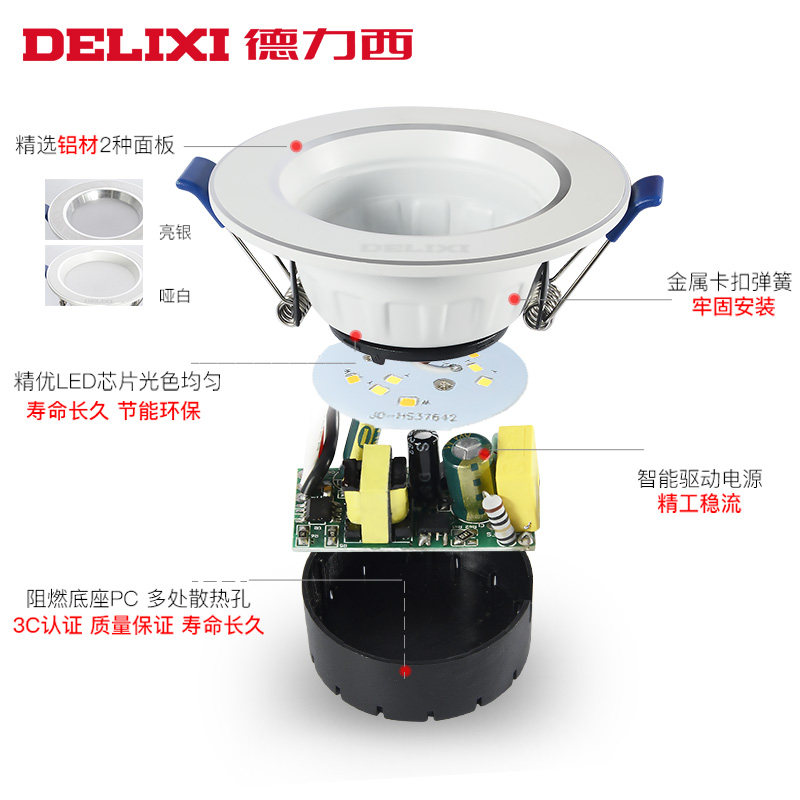 DELIXI 德力西

精选铝材2种面板

亮银

哑白

DELIXI

金属卡扣弹簧
牢固安装

精优LED芯片光色均匀
寿命长久 节能环保

JO-HS37642

智能驱动电源
精工稳流

阻燃底座PC 多处散热孔
3C认证 质量保证 寿命长久