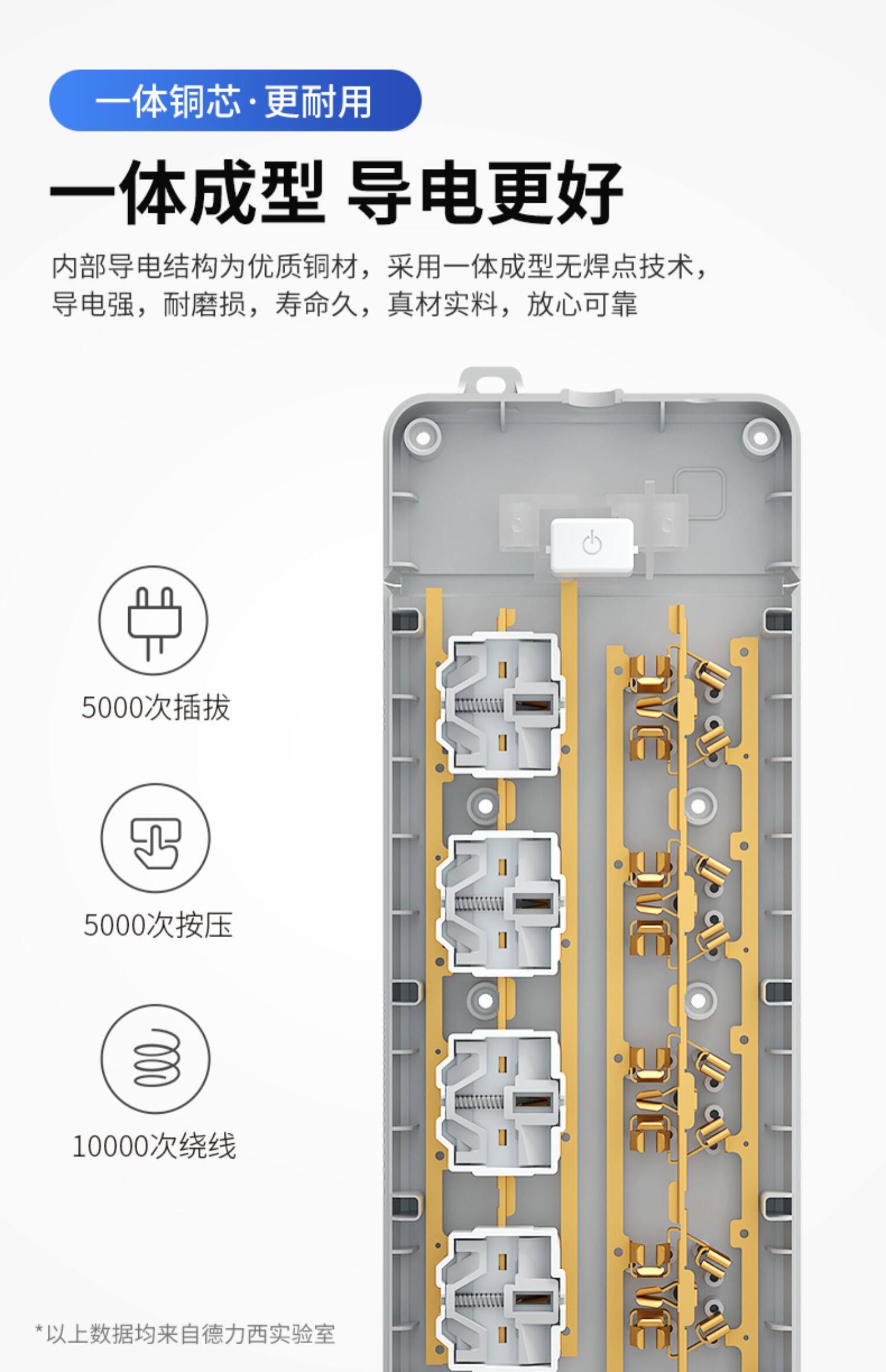 一体铜芯·更耐用

一体成型 导电更好

内部导电结构为优质铜材，采用一体成型无焊点技术，导电强，耐磨损，寿命久，真材实料，放心可靠

5000次插拔

5000次按压

10000次绕线

*以上数据均来自德力西实验室