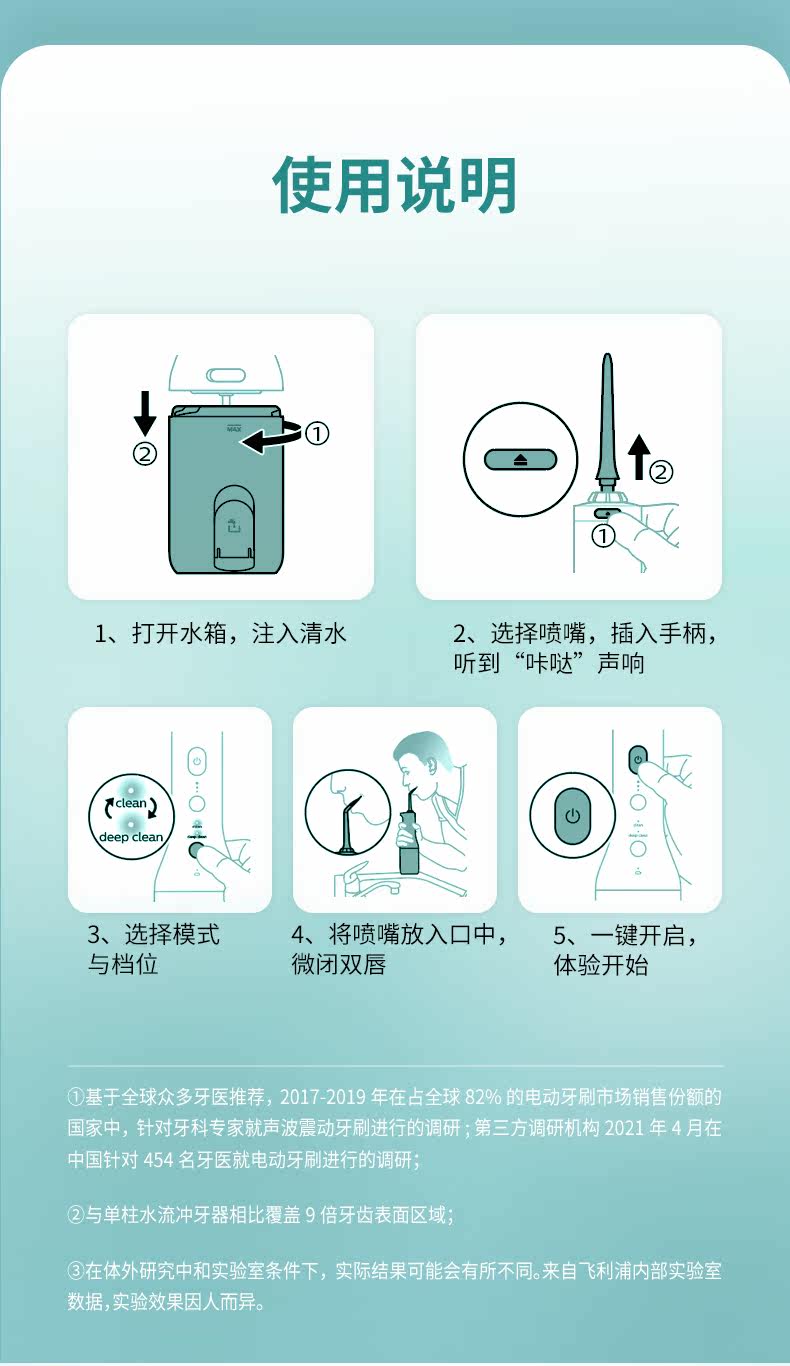 使用说明

②

MAX

①

②

①

1、打开水箱，注入清水

2、选择喷嘴，插入手柄，听到“咔哒”声响

clean

deep clean

3、选择模式与档位

4、将喷嘴放入口中，微闭双唇

5、一键开启，体验开始

①基于全球众多牙医推荐，2017-2019 年在占全球 82% 的电动牙刷市场销售份额的国家中，针对牙科专家就声波震动牙刷进行的调研；第三方调研机构 2021 年 4 月在中国针对 454 名牙医就电动牙刷进行的调研；

②与单柱水流冲牙器相比覆盖 9 倍牙齿表面区域；

③在体外研究中和实验室条件下，实际结果可能会有所不同。来自飞利浦内部实验室数据，实验效果因人而异。