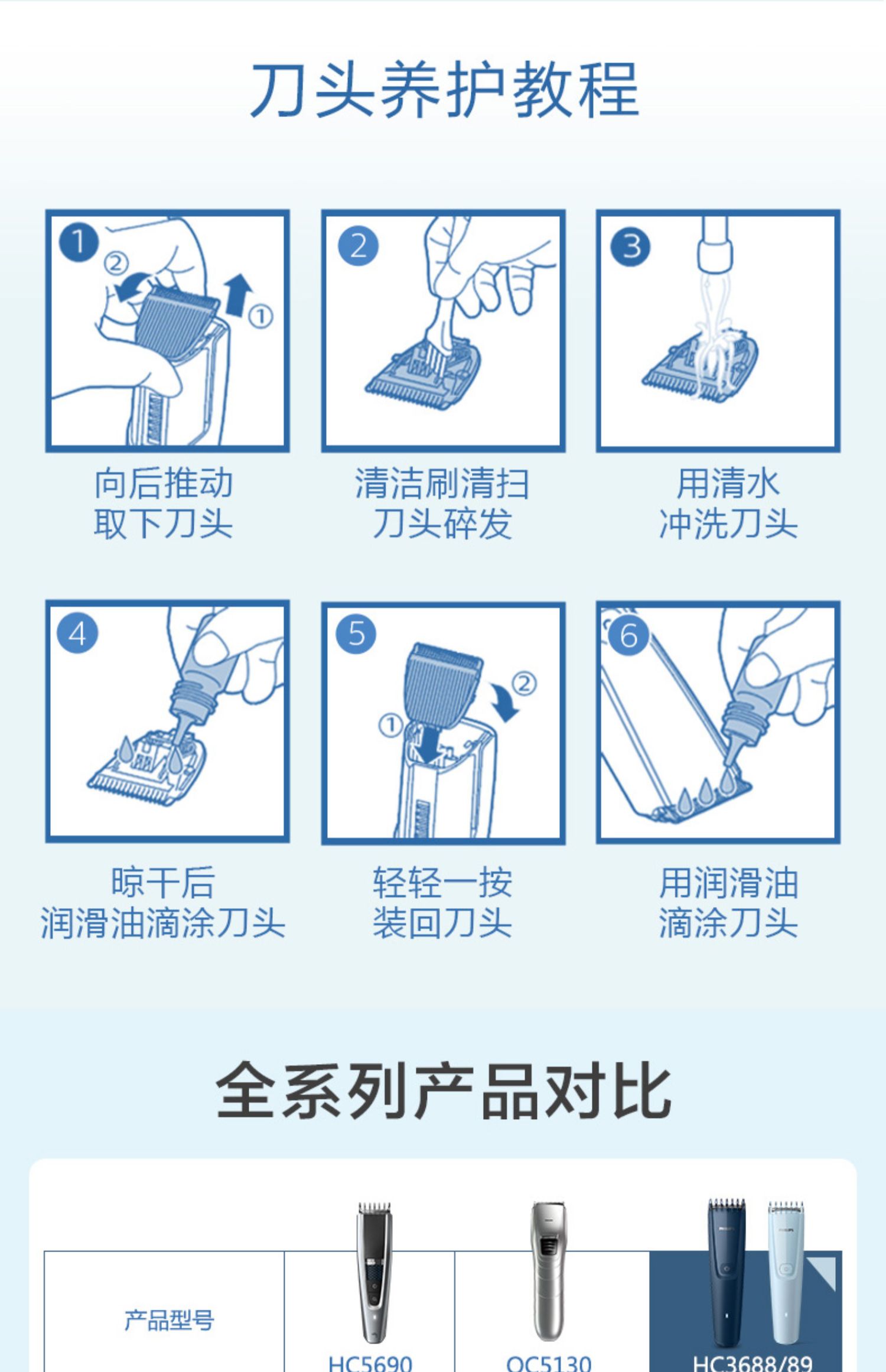 刀头养护教程

1
②
①
向后推动
取下刀头

2
清洁刷清扫
刀头碎发

3
用清水
冲洗刀头

4
晾干后
润滑油滴涂刀头

5
①
②
轻轻一按
装回刀头

6
用润滑油
滴涂刀头

全系列产品对比

| 产品型号 | HC5690 | QC5130 | HC3688/89 |
|---|---|---|---|