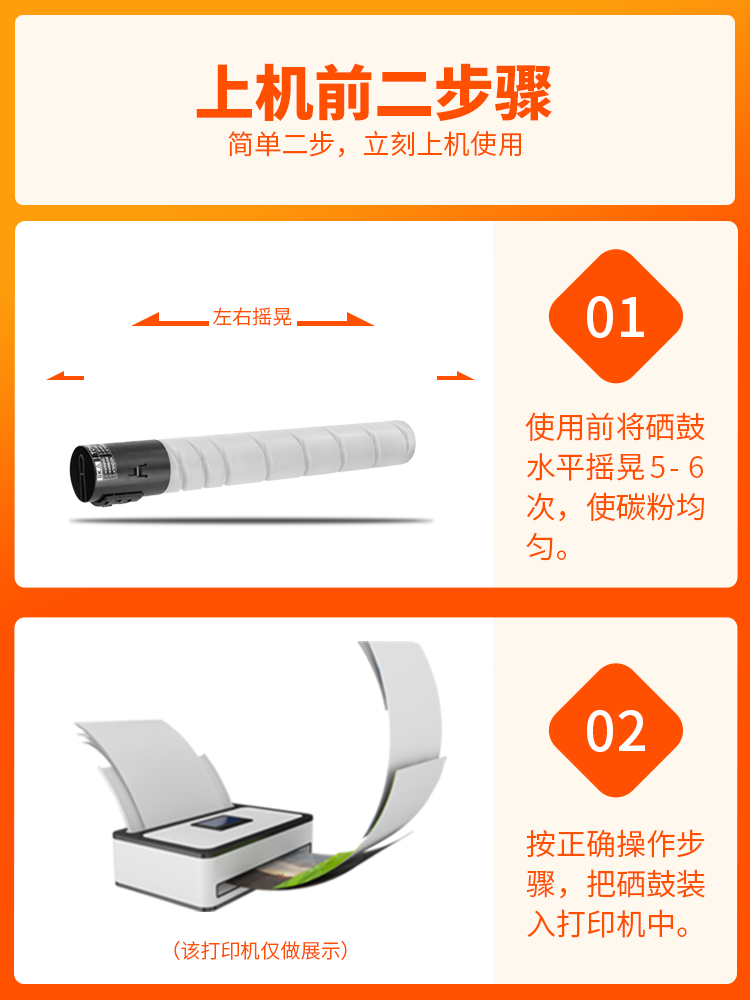 上机前二步骤
简单二步，立刻上机使用

左右摇晃

01

使用前将硒鼓水平摇晃5-6次，使碳粉均匀。

（该打印机仅做展示）

02

按正确操作步骤，把硒鼓装入打印机中。