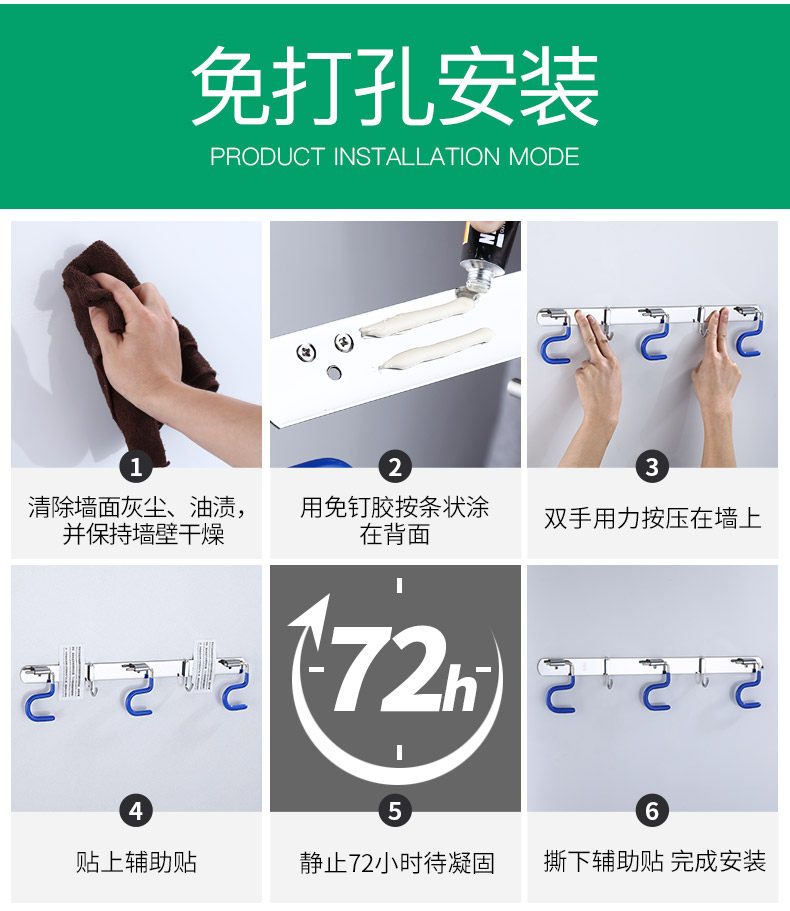 免打孔安装

PRODUCT INSTALLATION MODE

1

清除墙面灰尘、油渍，并保持墙壁干燥

2

用免钉胶按条状涂在背面

3

双手用力按压在墙上

4

贴上辅助贴

72h

5

静止72小时待凝固

6

撕下辅助贴 完成安装