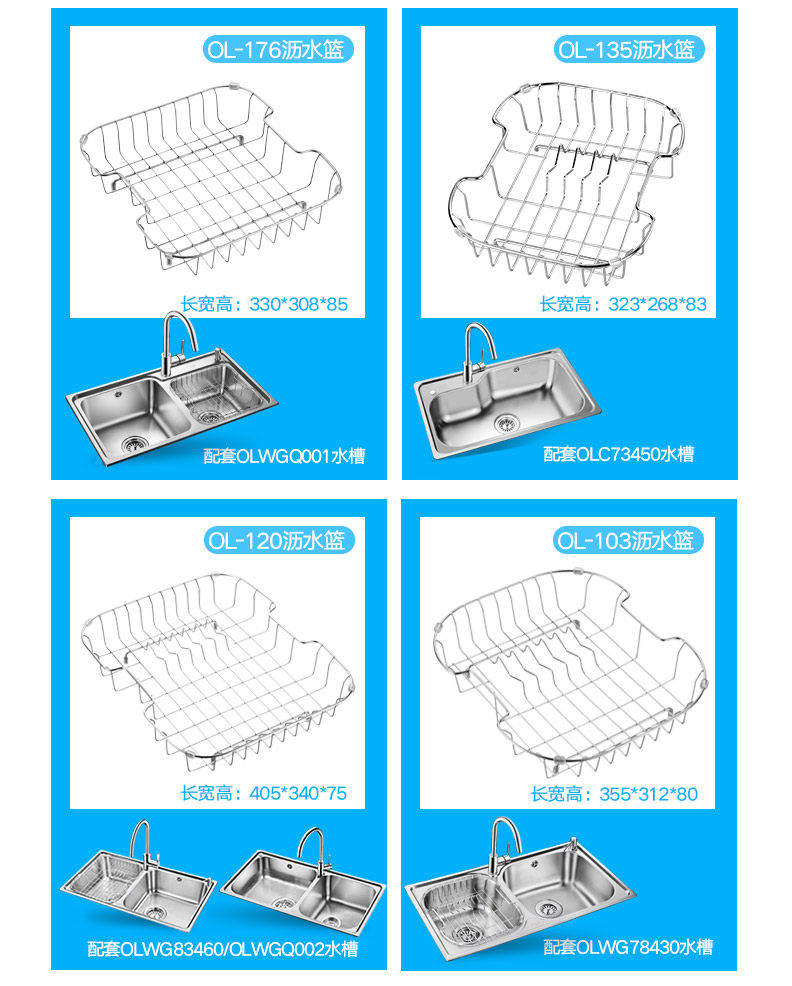 OL-176沥水篮

长宽高：330*308*85

配套OLWGQ001水槽

OL-135沥水篮

长宽高：323*268*83

配套OLC73450水槽

OL-120沥水篮

长宽高：405*340*75

配套OLWG83460/OLWGQ002水槽

OL-103沥水篮

长宽高：355*312*80

配套OLWG78430水槽