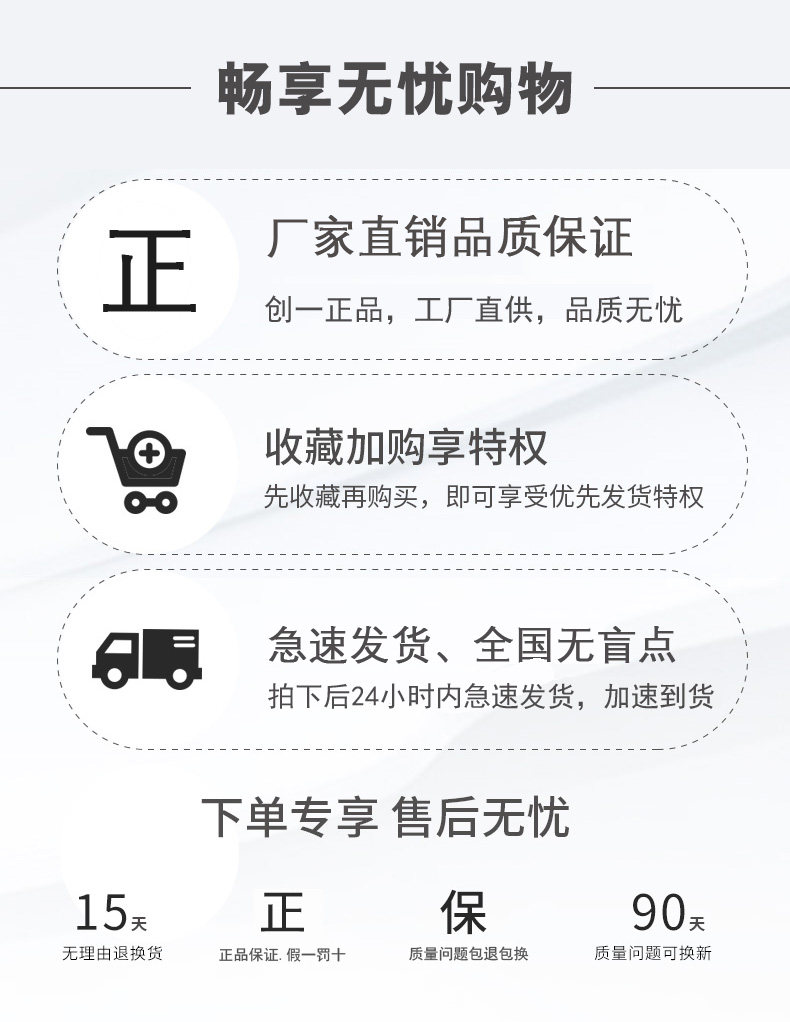 畅享无忧购物

正

厂家直销品质保证

创一正品，工厂直供，品质无忧

收藏加购享特权

先收藏再购买，即可享受优先发货特权

急速发货、全国无盲点

拍下后24小时内急速发货，加速到货

下单专享 售后无忧

15天
无理由退换货

正
正品保证. 假一罚十

保
质量问题包退包换

90天
质量问题可换新