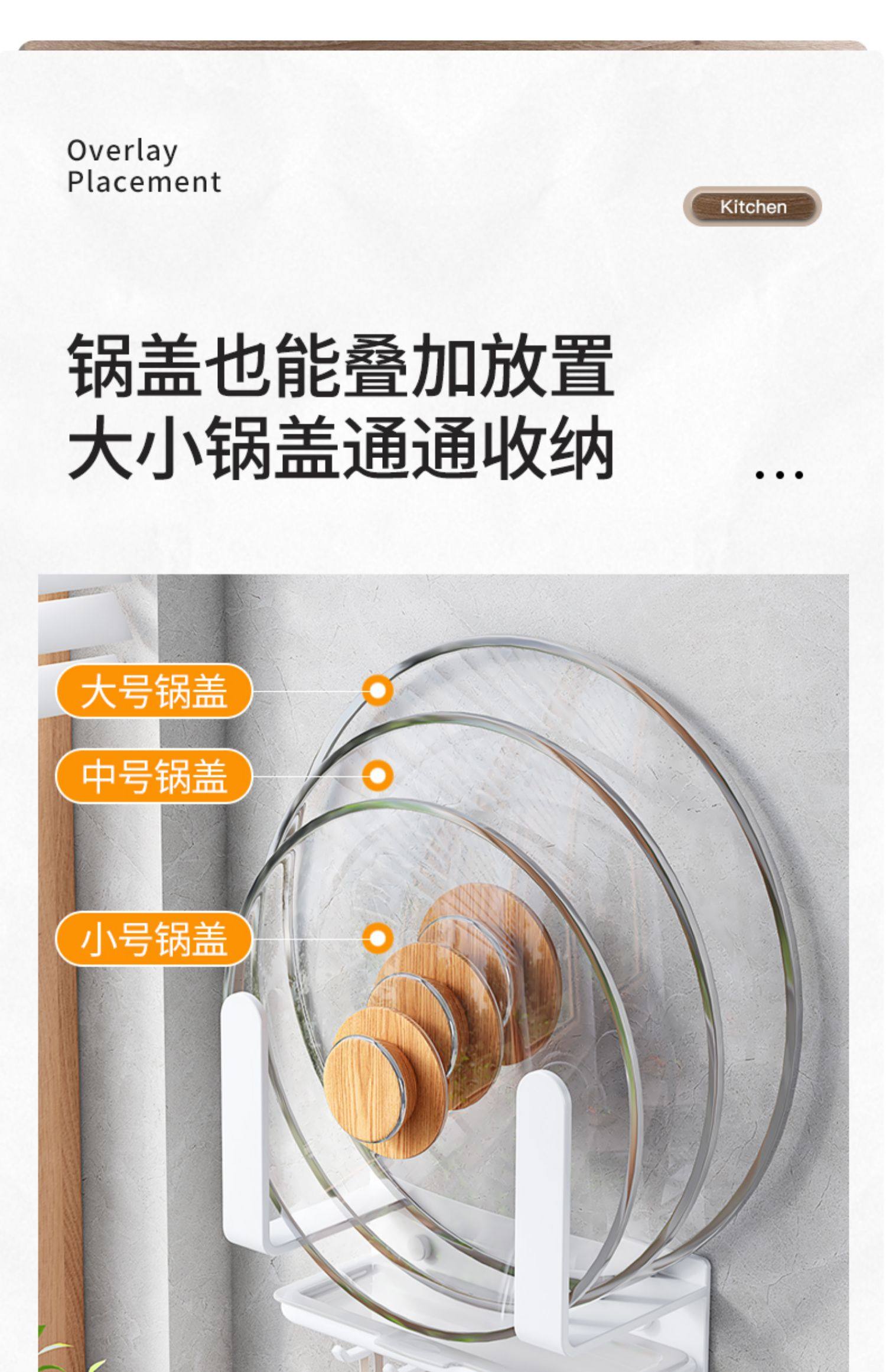 Overlay
Placement

Kitchen

锅盖也能叠加放置
大小锅盖通通收纳

...

大号锅盖

中号锅盖

小号锅盖