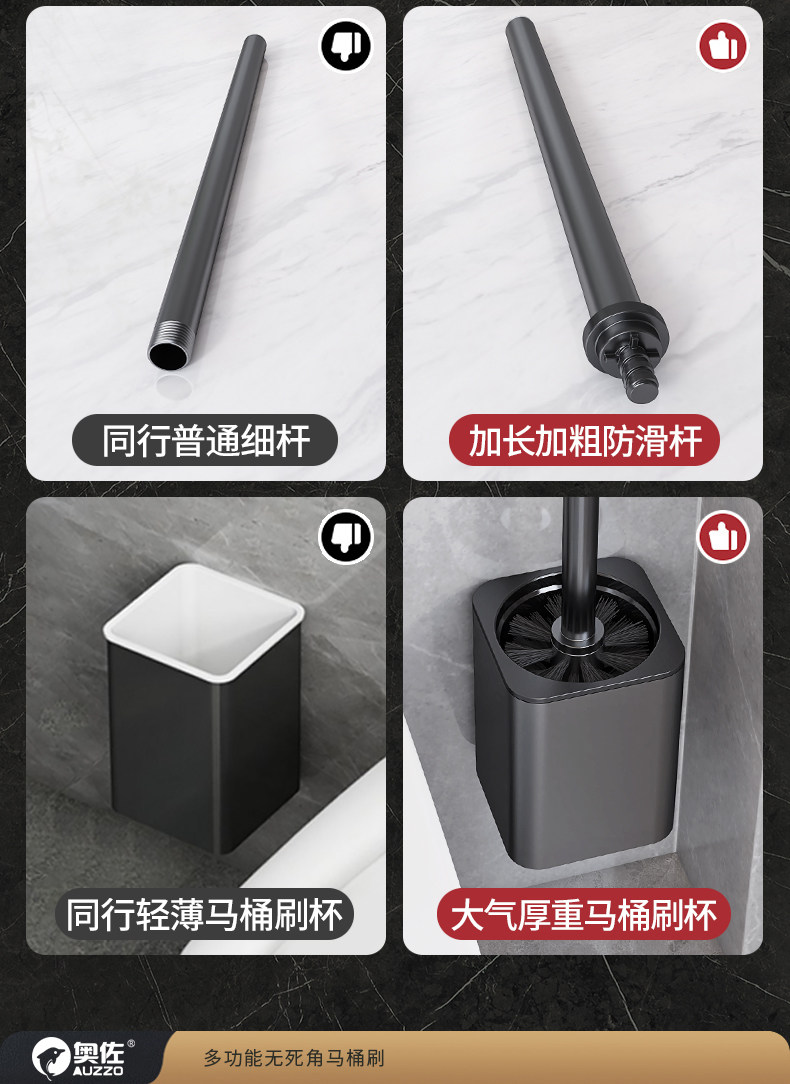 同行普通细杆

加长加粗防滑杆

同行轻薄马桶刷杯

大气厚重马桶刷杯

奥佐®
AUZZO

多功能无死角马桶刷