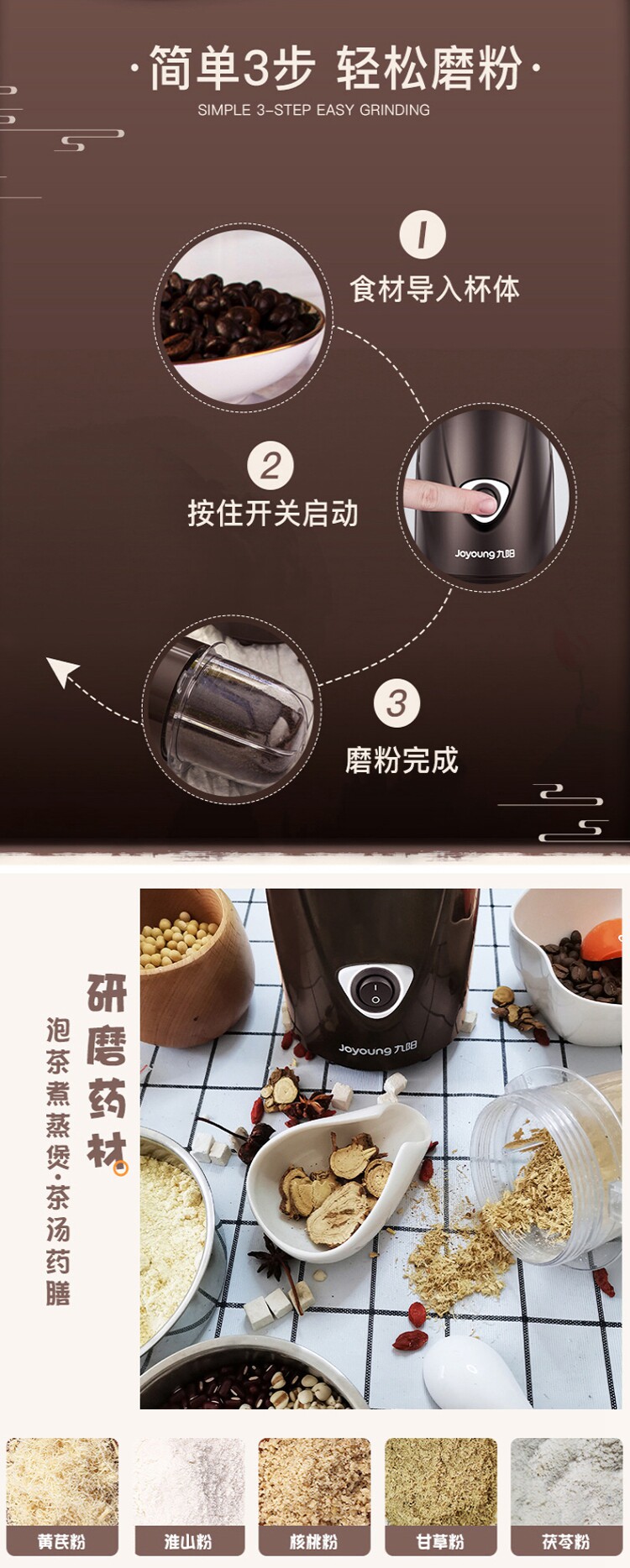 ·简单3步 轻松磨粉·
SIMPLE 3-STEP EASY GRINDING

1
食材导入杯体

2
按住开关启动

Joyoung 九阳

3
磨粉完成

研磨药材
泡茶煮蒸煲·茶汤药膳

Joyoung 九阳

黄芪粉
淮山粉
核桃粉
甘草粉
茯苓粉