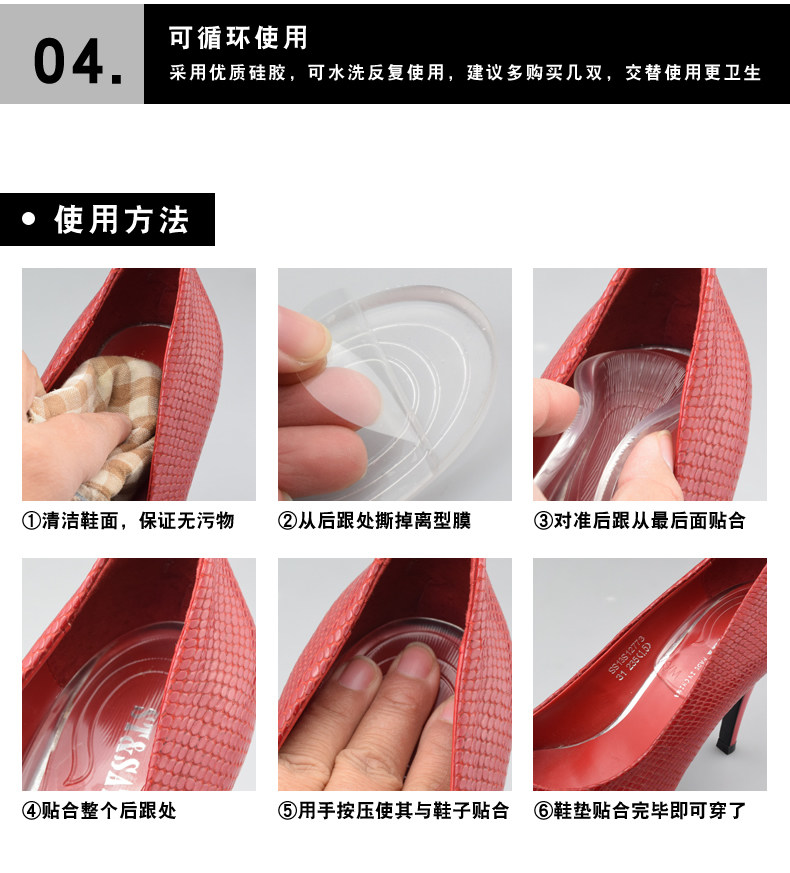 04.

可循环使用

采用优质硅胶，可水洗反复使用，建议多购买几双，交替使用更卫生

• 使用方法

①清洁鞋面，保证无污物

②从后跟处撕掉离型膜

③对准后跟从最后面贴合

④贴合整个后跟处

⑤用手按压使其与鞋子贴合

⑥鞋垫贴合完毕即可穿了