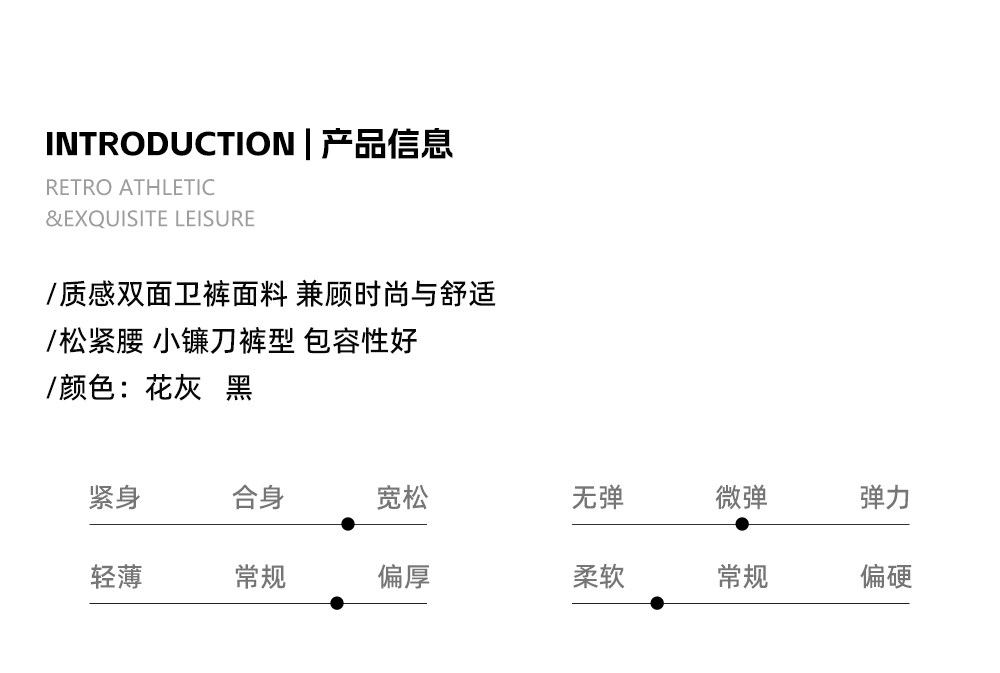 INTRODUCTION | 产品信息

RETRO ATHLETIC
&EXQUISITE LEISURE

/质感双面卫裤面料 兼顾时尚与舒适
/松紧腰 小镰刀裤型 包容性好
/颜色：花灰 黑

紧身 合身 宽松

轻薄 常规 偏厚

无弹 微弹 弹力

柔软 常规 偏硬