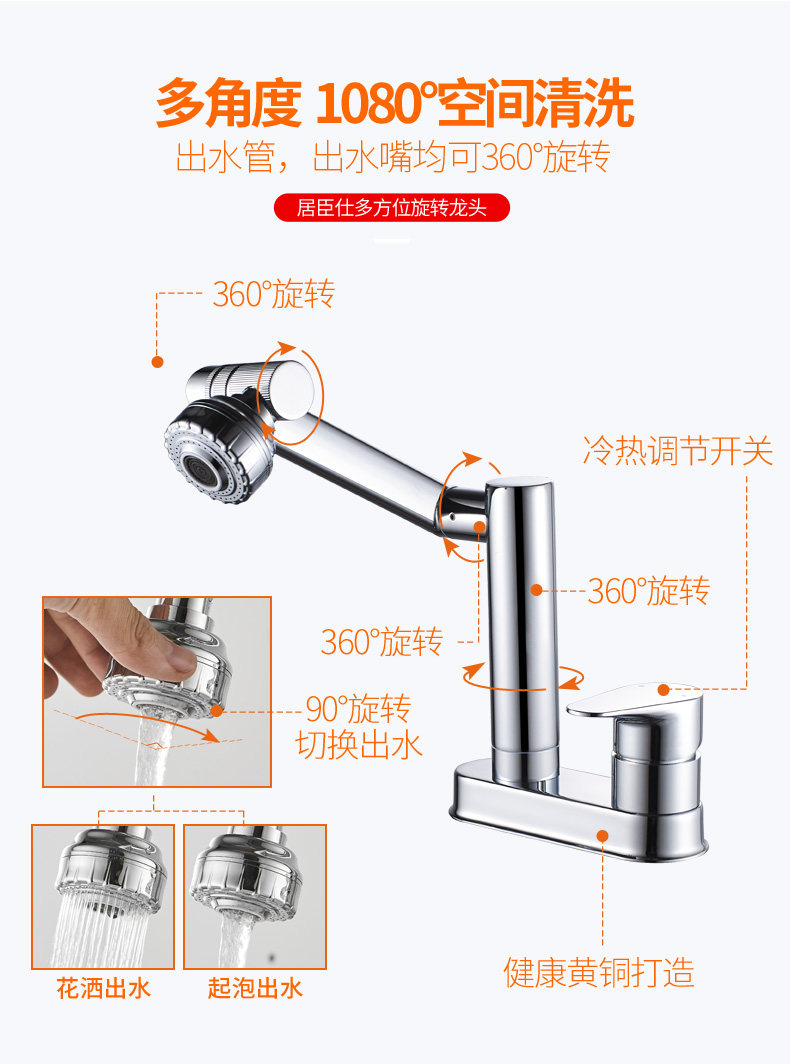 多角度 1080°空间清洗
出水管，出水嘴均可360°旋转

居臣仕多方位旋转龙头

360°旋转

冷热调节开关

360°旋转

360°旋转

90°旋转
切换出水

花洒出水

起泡出水

健康黄铜打造