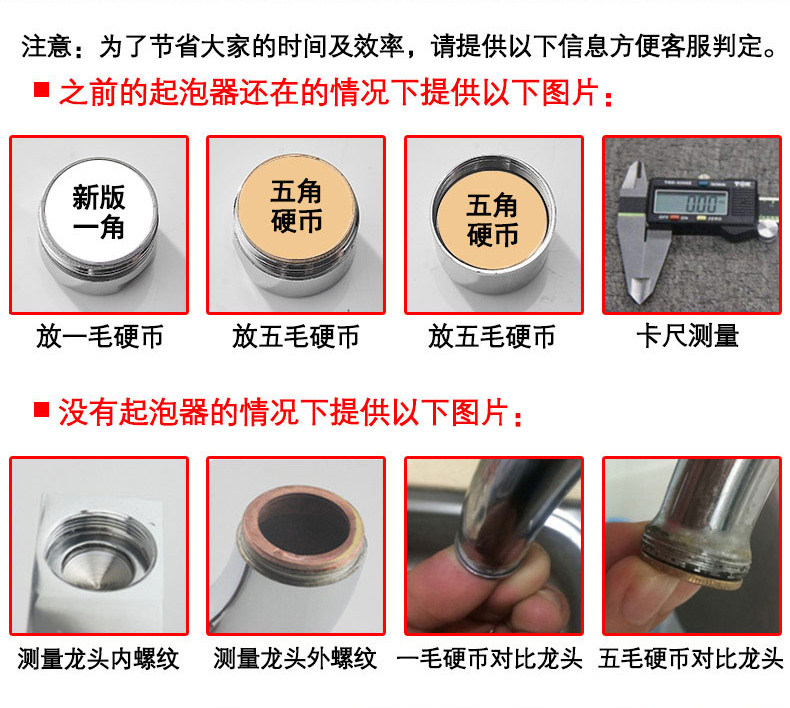 注意：为了节省大家的时间及效率，请提供以下信息方便客服判定。

■ 之前的起泡器还在的情况下提供以下图片：

新版一角

五角硬币

五角硬币

0.00

放一毛硬币

放五毛硬币

放五毛硬币

卡尺测量

■ 没有起泡器的情况下提供以下图片：

测量龙头内螺纹

测量龙头外螺纹

一毛硬币对比龙头

五毛硬币对比龙头