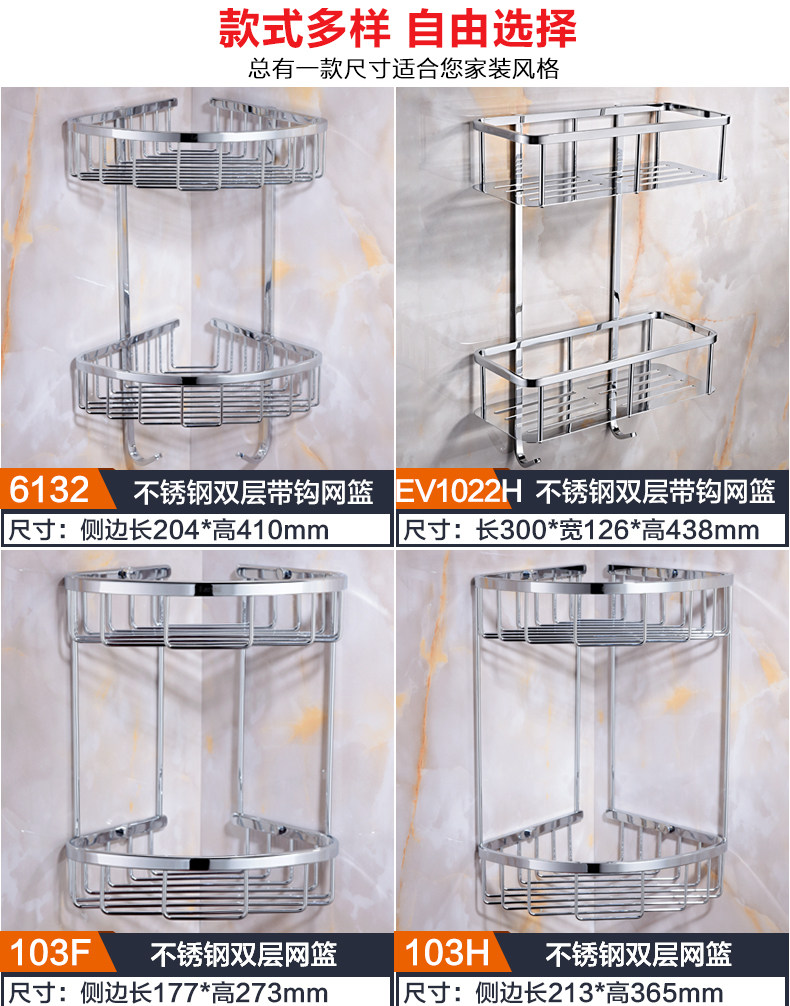 款式多样 自由选择
总有一款尺寸适合您家装风格

6132 不锈钢双层带钩网篮
尺寸：侧边长204*高410mm

EV1022H 不锈钢双层带钩网篮
尺寸：长300*宽126*高438mm

103F 不锈钢双层网篮
尺寸：侧边长177*高273mm

103H 不锈钢双层网篮
尺寸：侧边长213*高365mm