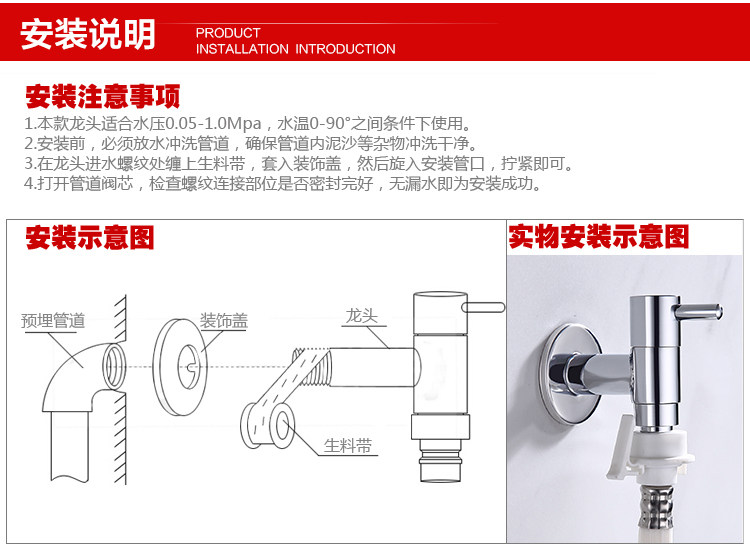 安装说明 PRODUCT INSTALLATION INTRODUCTION

安装注意事项

1.本款龙头适合水压0.05-1.0Mpa，水温0-90°之间条件下使用。
2.安装前，必须放水冲洗管道，确保管道内泥沙等杂物冲洗干净。
3.在龙头进水螺纹处缠上生料带，套入装饰盖，然后旋入安装管口，拧紧即可。
4.打开管道阀芯，检查螺纹连接部位是否密封完好，无漏水即为安装成功。

安装示意图

预埋管道

装饰盖

龙头

生料带

实物安装示意图