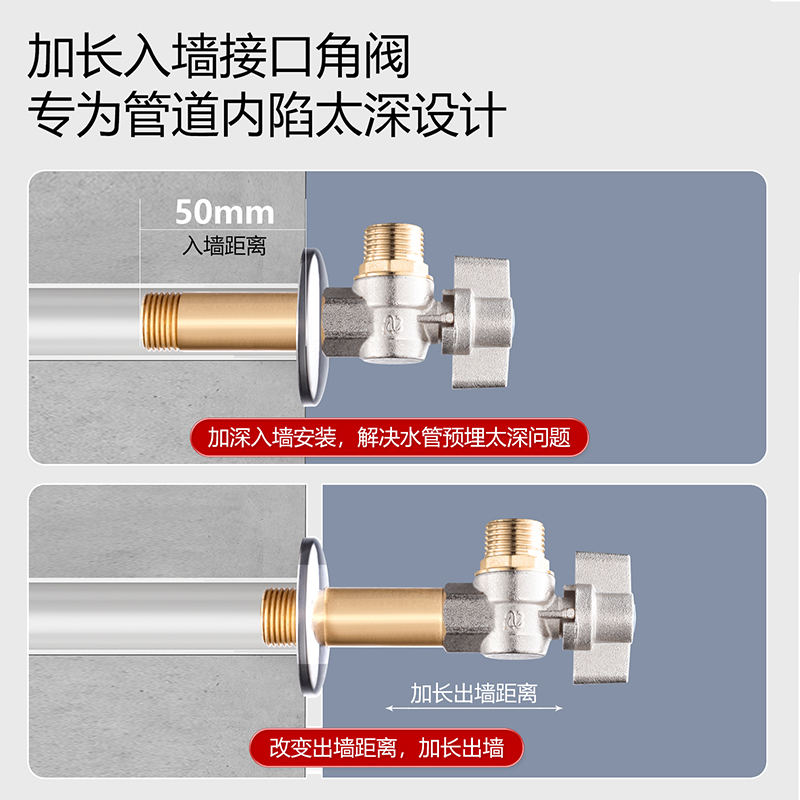 加长入墙接口角阀
专为管道内陷太深设计

50mm
入墙距离

加深入墙安装，解决水管预埋太深问题

加长出墙距离

改变出墙距离，加长出墙