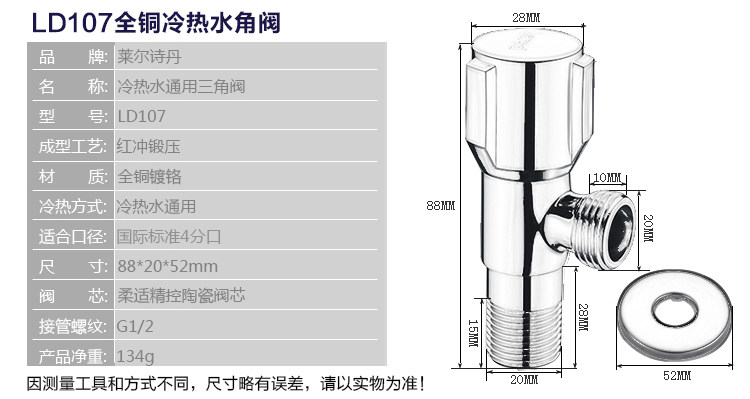 LD107全铜冷热水角阀

| 品 牌: | 莱尔诗丹 |
|---|---|
| 名 称: | 冷热水通用三角阀 |
| 型 号: | LD107 |
| 成型工艺: | 红冲锻压 |
| 材 质: | 全铜镀铬 |
| 冷热方式: | 冷热水通用 |
| 适合口径: | 国际标准4分口 |
| 尺 寸: | 88*20*52mm |
| 阀 芯: | 柔适精控陶瓷阀芯 |
| 接管螺纹: | G1/2 |
| 产品净重: | 134g |

因测量工具和方式不同，尺寸略有误差，请以实物为准！

28MM
88MM
10MM
20MM
28MM
15MM
20MM
52MM