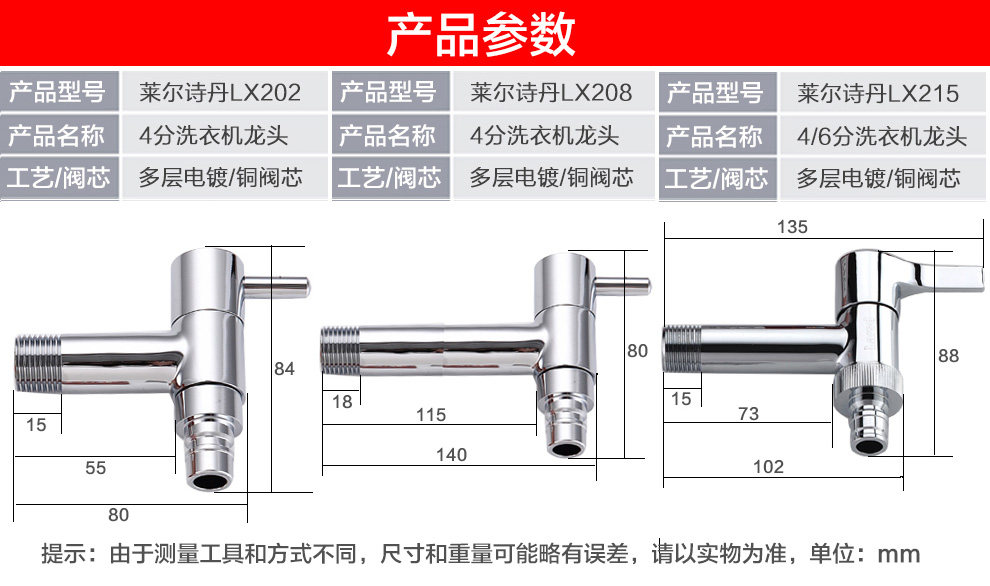 产品参数

| 产品型号 | 莱尔诗丹LX202 | 产品型号 | 莱尔诗丹LX208 | 产品型号 | 莱尔诗丹LX215 |
|---|---|---|---|---|---|
| 产品名称 | 4分洗衣机龙头 | 产品名称 | 4分洗衣机龙头 | 产品名称 | 4/6分洗衣机龙头 |
| 工艺/阀芯 | 多层电镀/铜阀芯 | 工艺/阀芯 | 多层电镀/铜阀芯 | 工艺/阀芯 | 多层电镀/铜阀芯 |

84
15
55
80

80
18
115
140

135
88
15
73
102

提示：由于测量工具和方式不同，尺寸和重量可能略有误差，请以实物为准，单位：mm