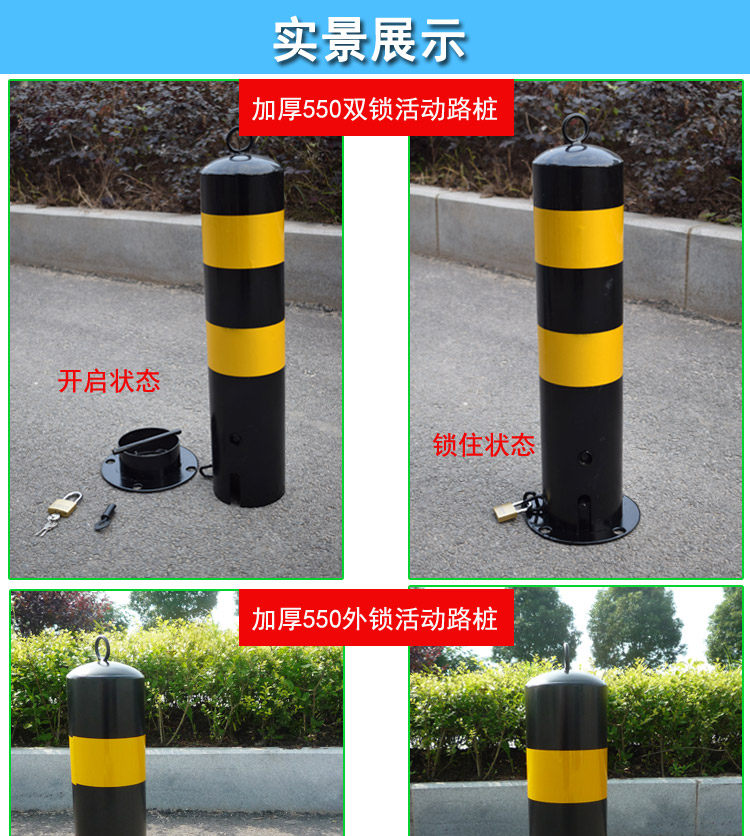 实景展示

加厚550双锁活动路桩

开启状态

锁住状态

加厚550外锁活动路桩