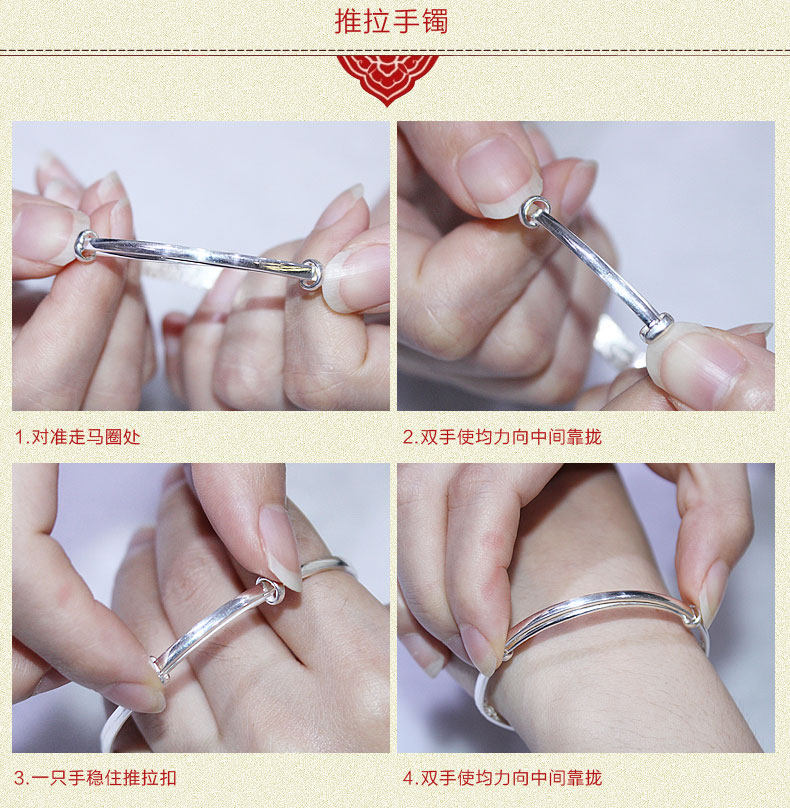 推拉手镯

1.对准走马圈处

2.双手使均力向中间靠拢

3.一只手稳住推拉扣

4.双手使均力向中间靠拢