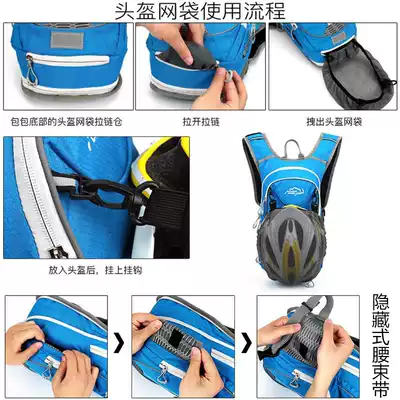 头盔网袋使用流程

包包底部的头盔网袋拉链仓

拉开拉链

拽出头盔网袋

放入头盔后，挂上挂钩

隐藏式腰束带