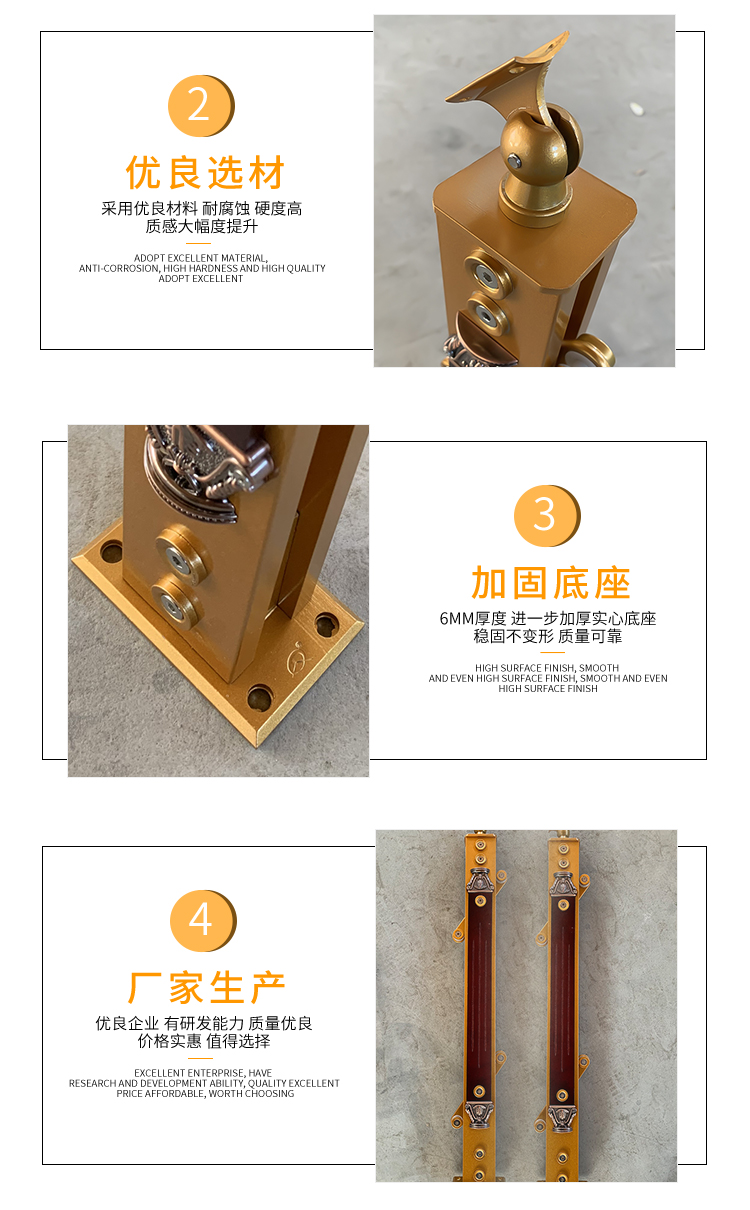 2

优良选材

采用优良材料 耐腐蚀 硬度高
质感大幅度提升

ADOPT EXCELLENT MATERIAL,
ANTI-CORROSION, HIGH HARDNESS AND HIGH QUALITY
ADOPT EXCELLENT

3

加固底座

6MM厚度 进一步加厚实心底座
稳固不变形 质量可靠

HIGH SURFACE FINISH, SMOOTH
AND EVEN HIGH SURFACE FINISH, SMOOTH AND EVEN
HIGH SURFACE FINISH

4

厂家生产

优良企业 有研发能力 质量优良
价格实惠 值得选择

EXCELLENT ENTERPRISE, HAVE
RESEARCH AND DEVELOPMENT ABILITY, QUALITY EXCELLENT
PRICE AFFORDABLE, WORTH CHOOSING